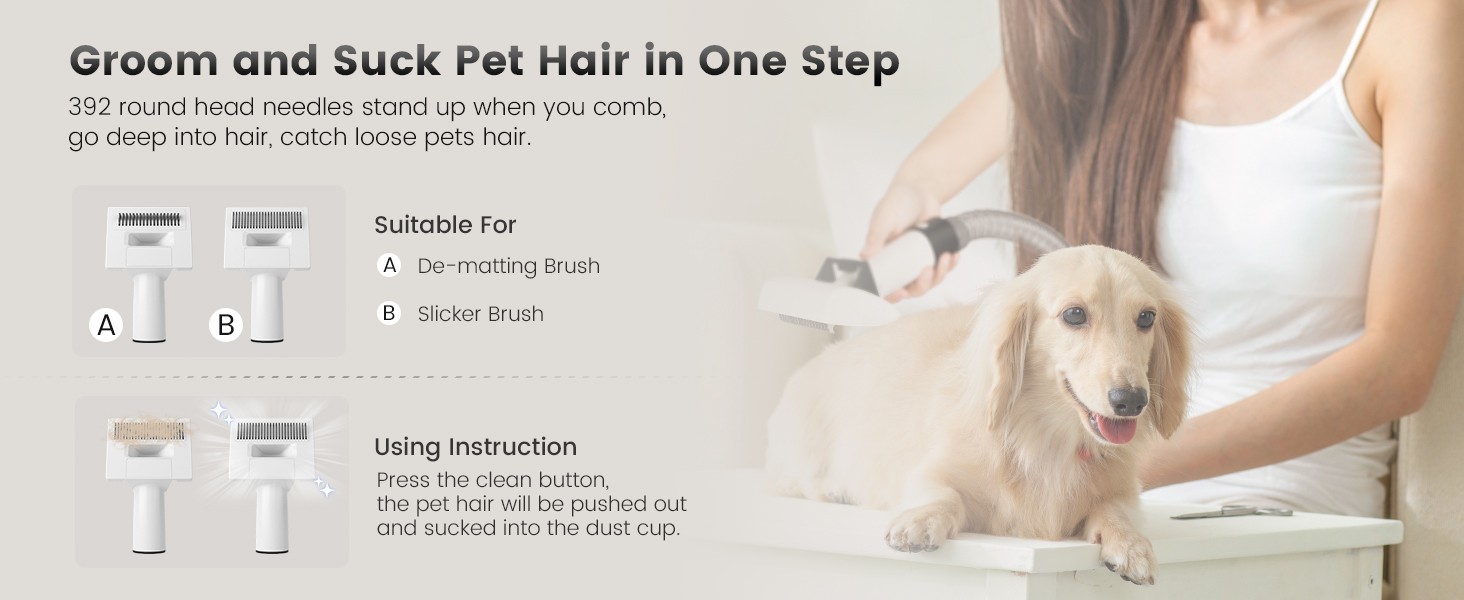 Groom and Suck Pet Hair in One Step
392 round head needles stand up when you comb, go deep into hair, catch loose pets hair.

A B

Suitable For
A De-matting Brush
B Slicker Brush

Using Instruction
Press the clean button, the pet hair will be pushed out and sucked into the dust cup.