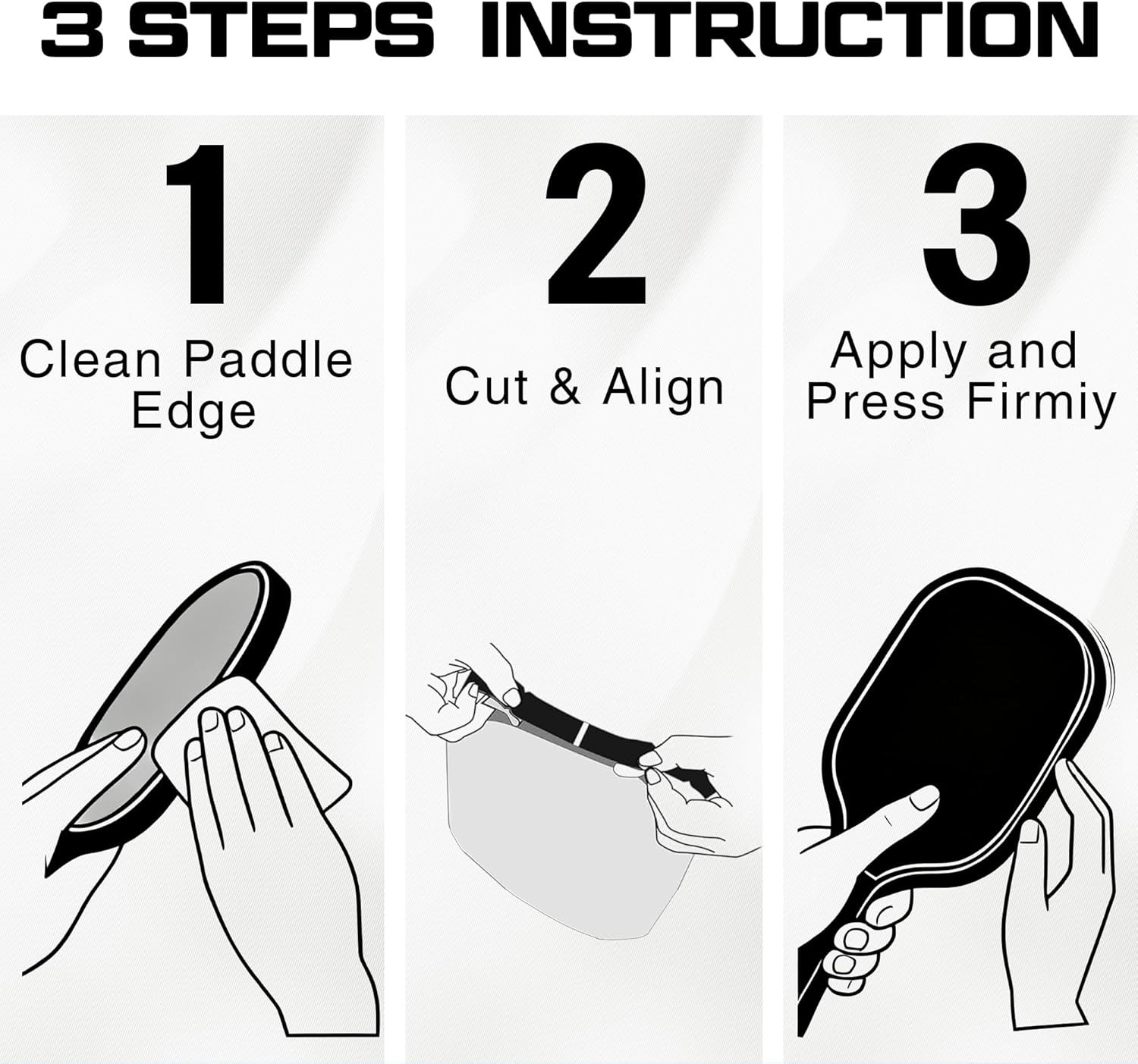 3 STEPS INSTRUCTION

1

Clean Paddle Edge

2

Cut & Align

3

Apply and Press Firmiy