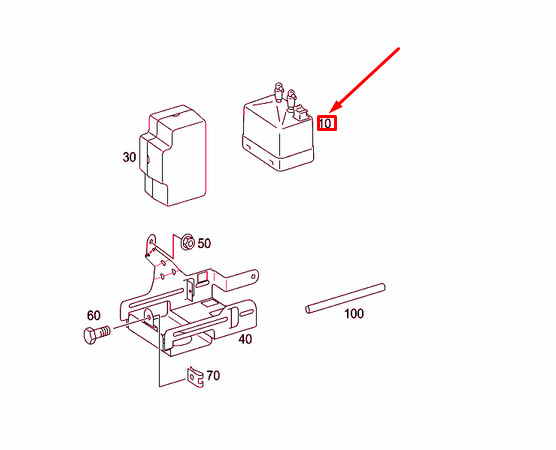 10
30
50
60
100
40
70