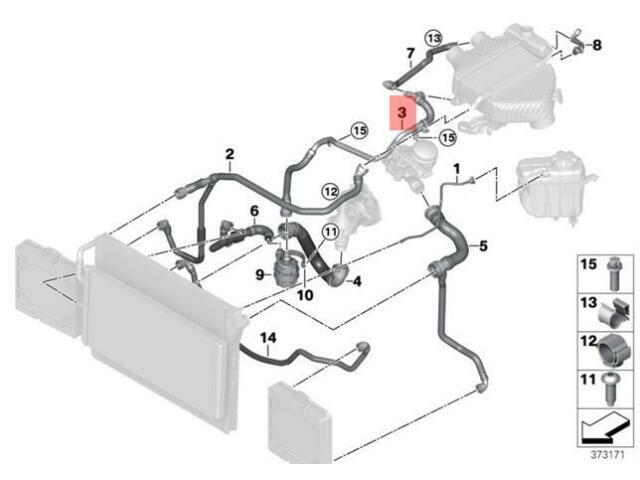 13
7
8
3
15
15
2
1
12
6
11
5
9
10
4
14
15
13
12
11
373171