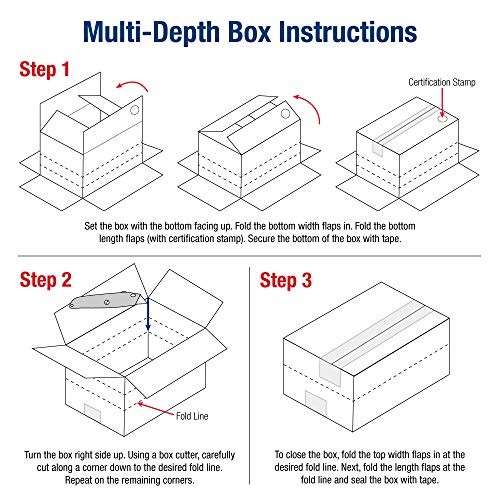 Multi-Depth Box Instructions

Step 1

Certification Stamp

Set the box with the bottom facing up. Fold the bottom width flaps in. Fold the bottom length flaps (with certification stamp). Secure the bottom of the box with tape.

Step 2

Fold Line

Turn the box right side up. Using a box cutter, carefully cut along a corner down to the desired fold line. Repeat on the remaining corners.

Step 3

To close the box, fold the top width flaps in at the desired fold line. Next, fold the length flaps at the fold line and seal the box with tape.