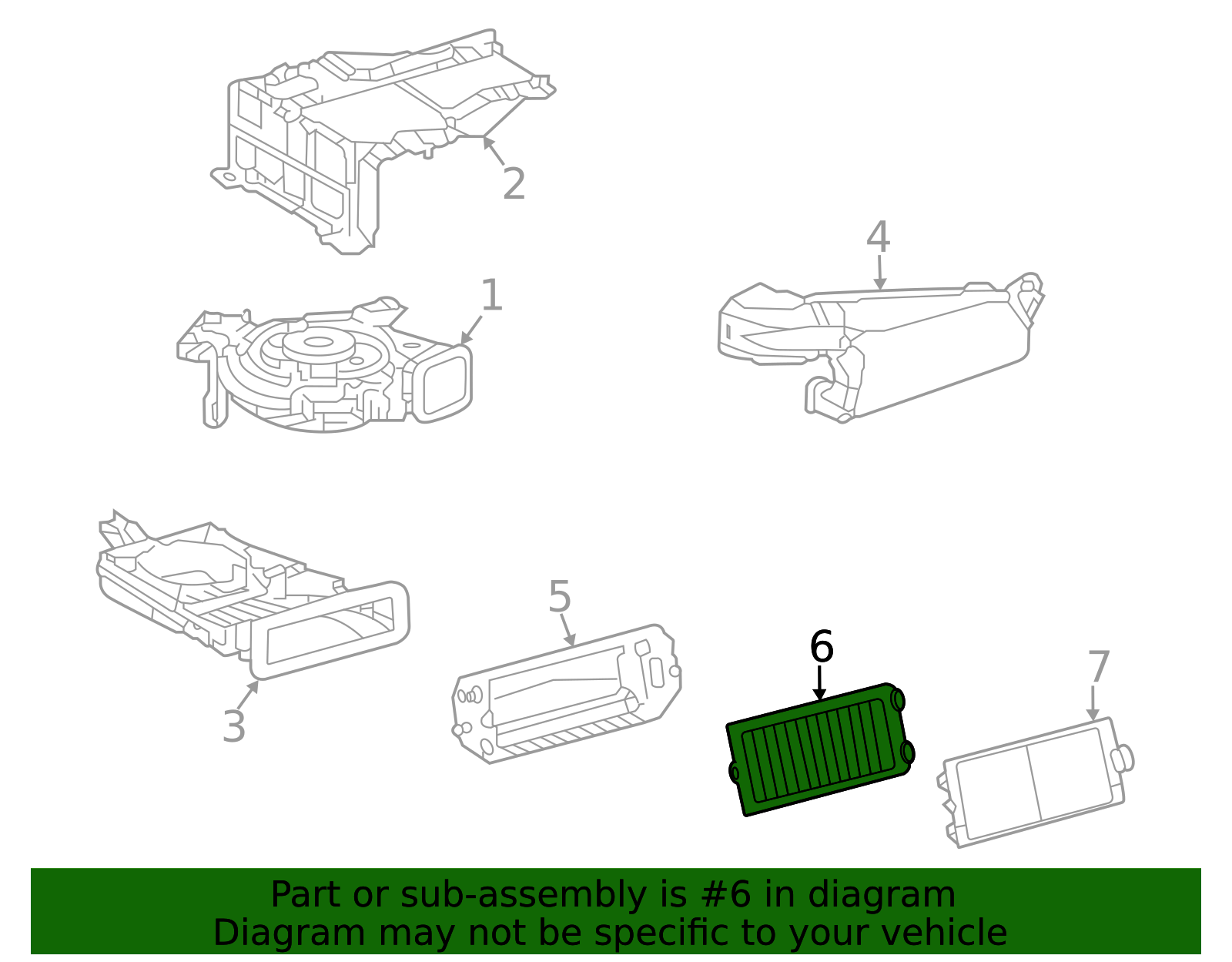 2

4

1

5

6

7

3

Part or sub-assembly is #6 in diagram
Diagram may not be specific to your vehicle