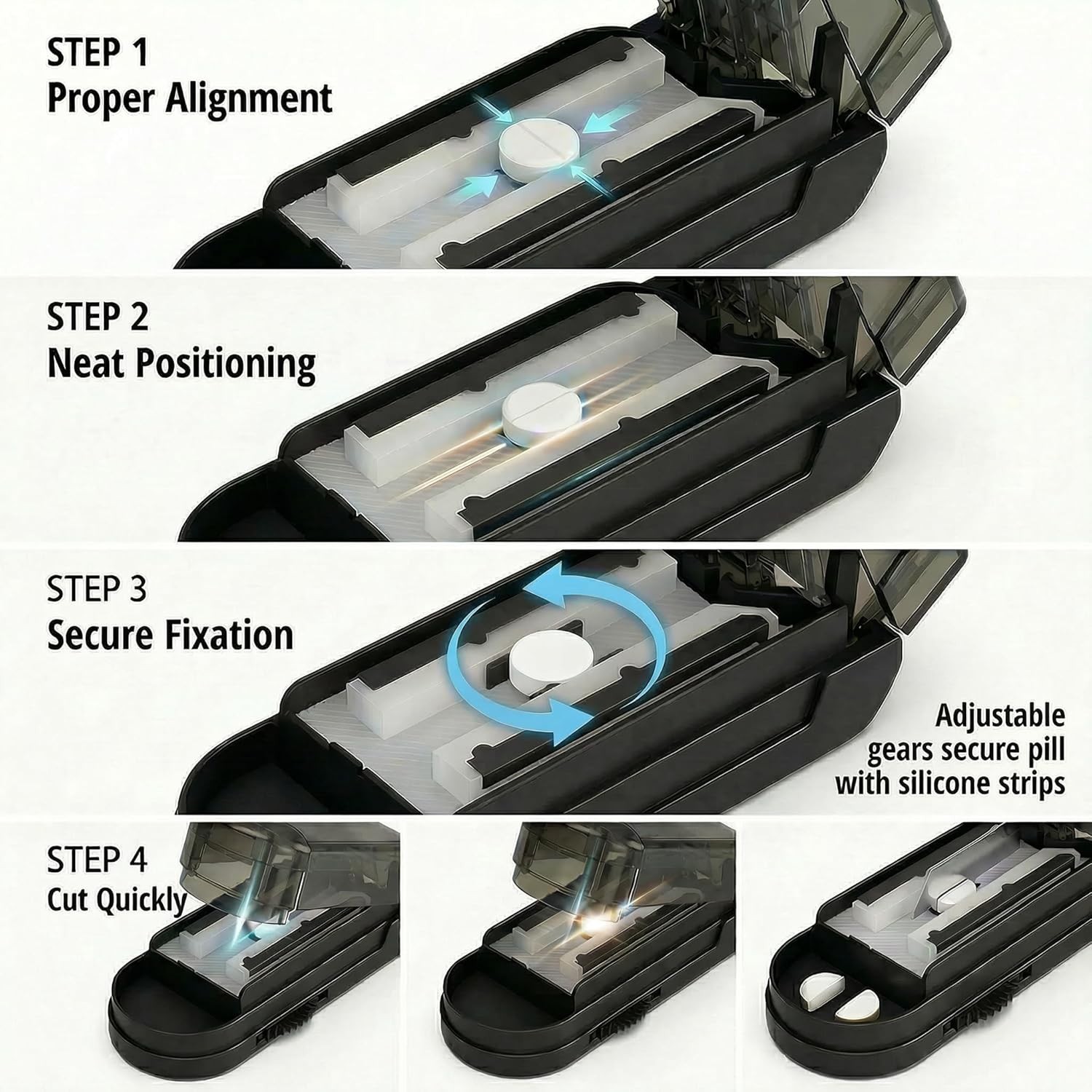 STEP 1
Proper Alignment

STEP 2
Neat Positioning

STEP 3
Secure Fixation

Adjustable gears secure pill with silicone strips

STEP 4
Cut Quickly