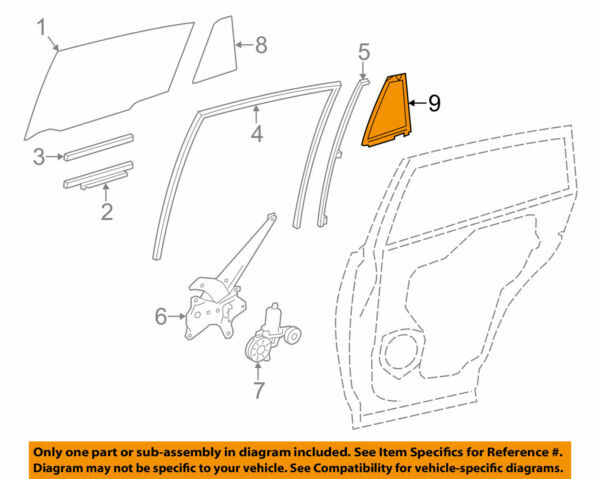 1
8
5
9
4
3
2
6
7

Only one part or sub-assembly in diagram included. See Item Specifics for Reference #. Diagram may not be specific to your vehicle. See Compatibility for vehicle-specific diagrams.