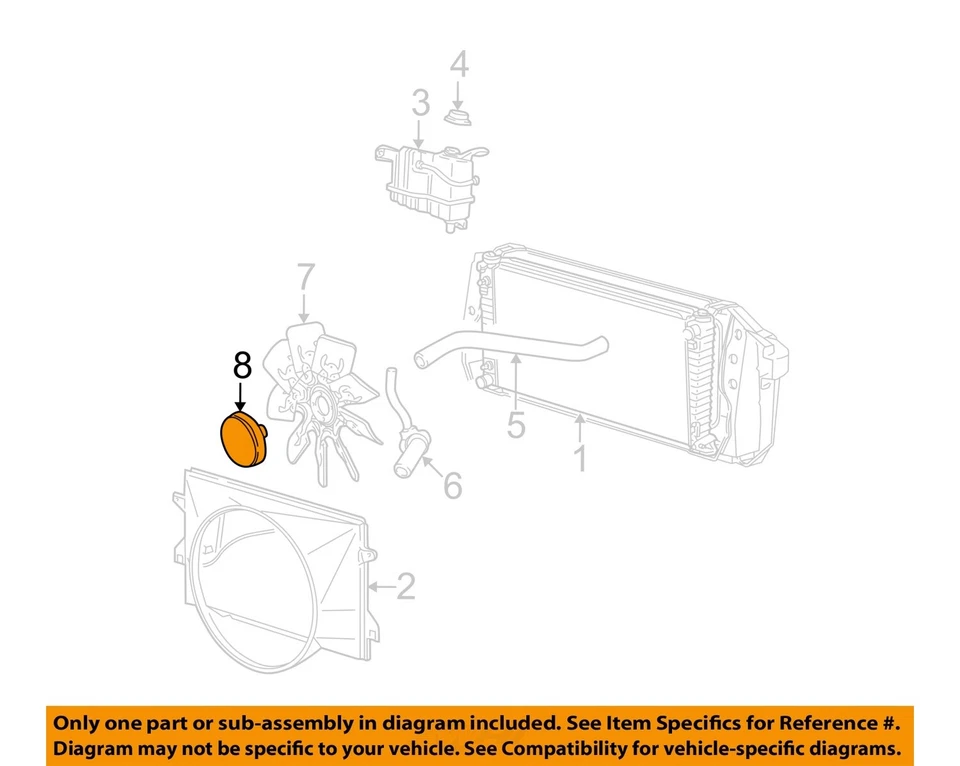 4
3
7
8
5
1
6
2

Only one part or sub-assembly in diagram included. See Item Specifics for Reference #.
Diagram may not be specific to your vehicle. See Compatibility for vehicle-specific diagrams.