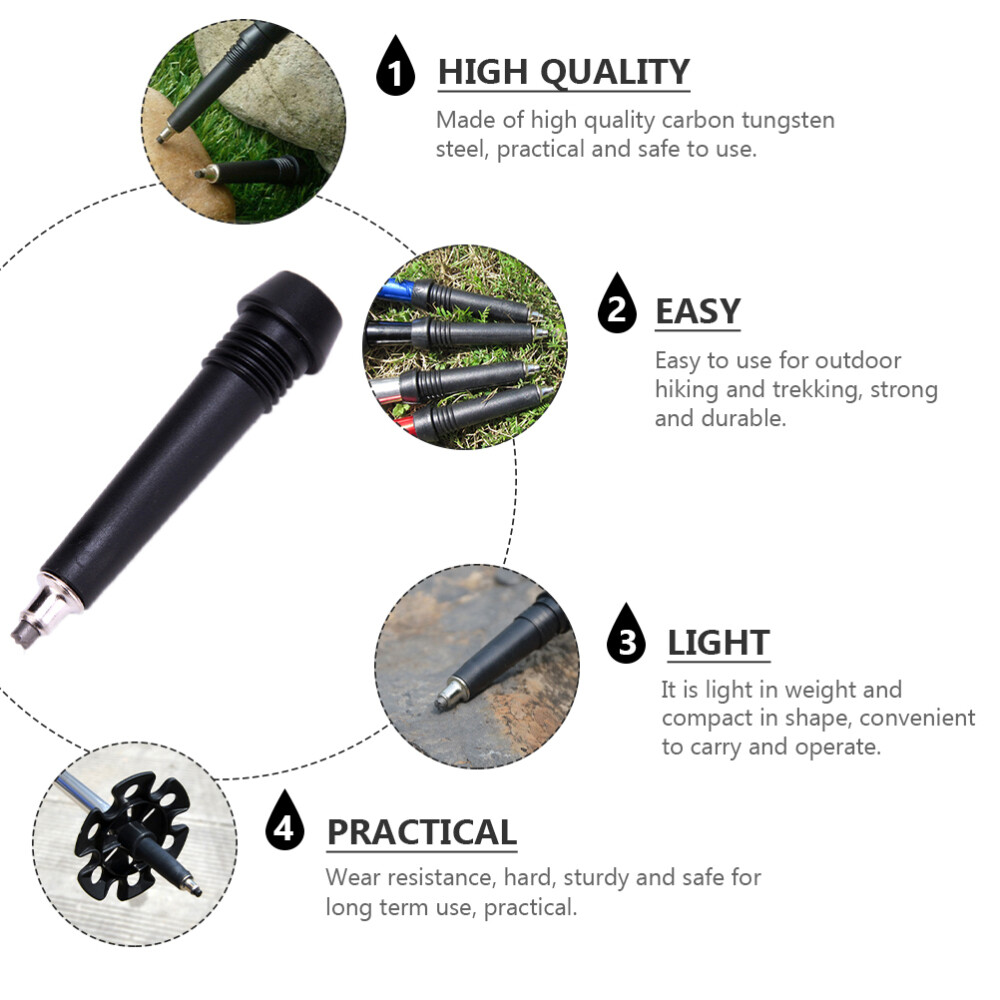 1 HIGH QUALITY
Made of high quality carbon tungsten steel, practical and safe to use.

2 EASY
Easy to use for outdoor hiking and trekking, strong and durable.

3 LIGHT
It is light in weight and compact in shape, convenient to carry and operate.

4 PRACTICAL
Wear resistance, hard, sturdy and safe for long term use, practical.