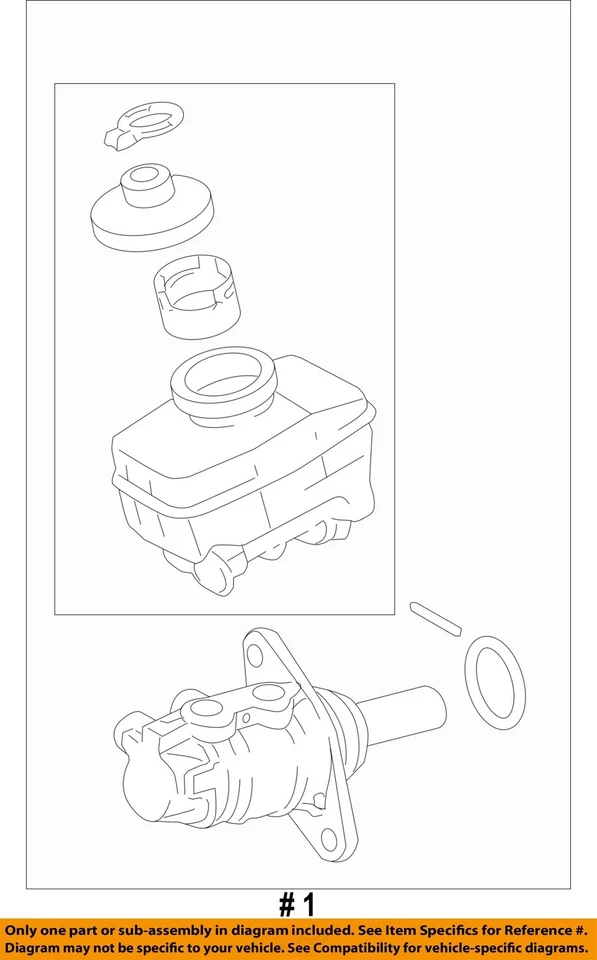 # 1

Only one part or sub-assembly in diagram included. See Item Specifics for Reference #. Diagram may not be specific to your vehicle. See Compatibility for vehicle-specific diagrams.