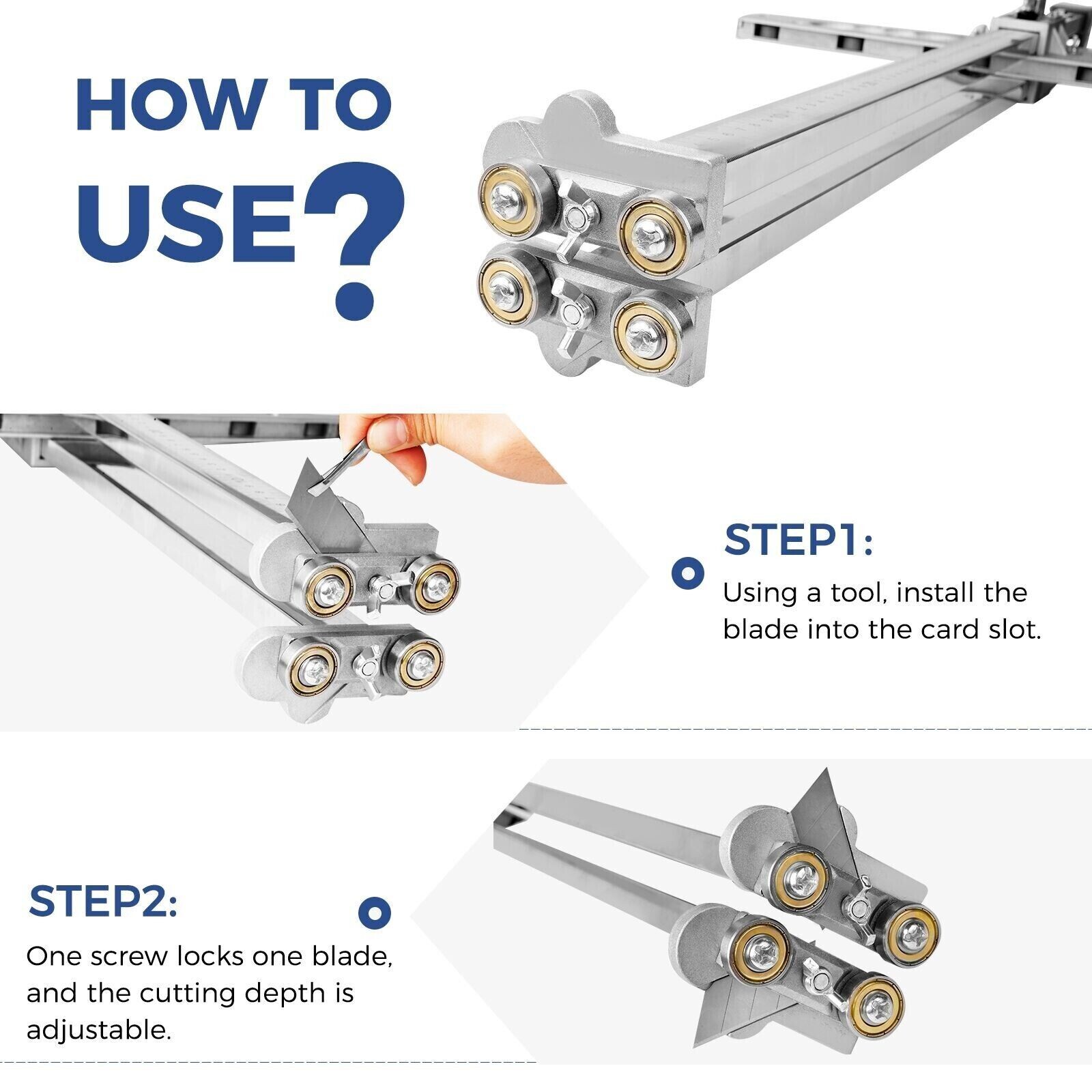 HOW TO USE?

STEP1:

Using a tool, install the blade into the card slot.

STEP2:

One screw locks one blade, and the cutting depth is adjustable.