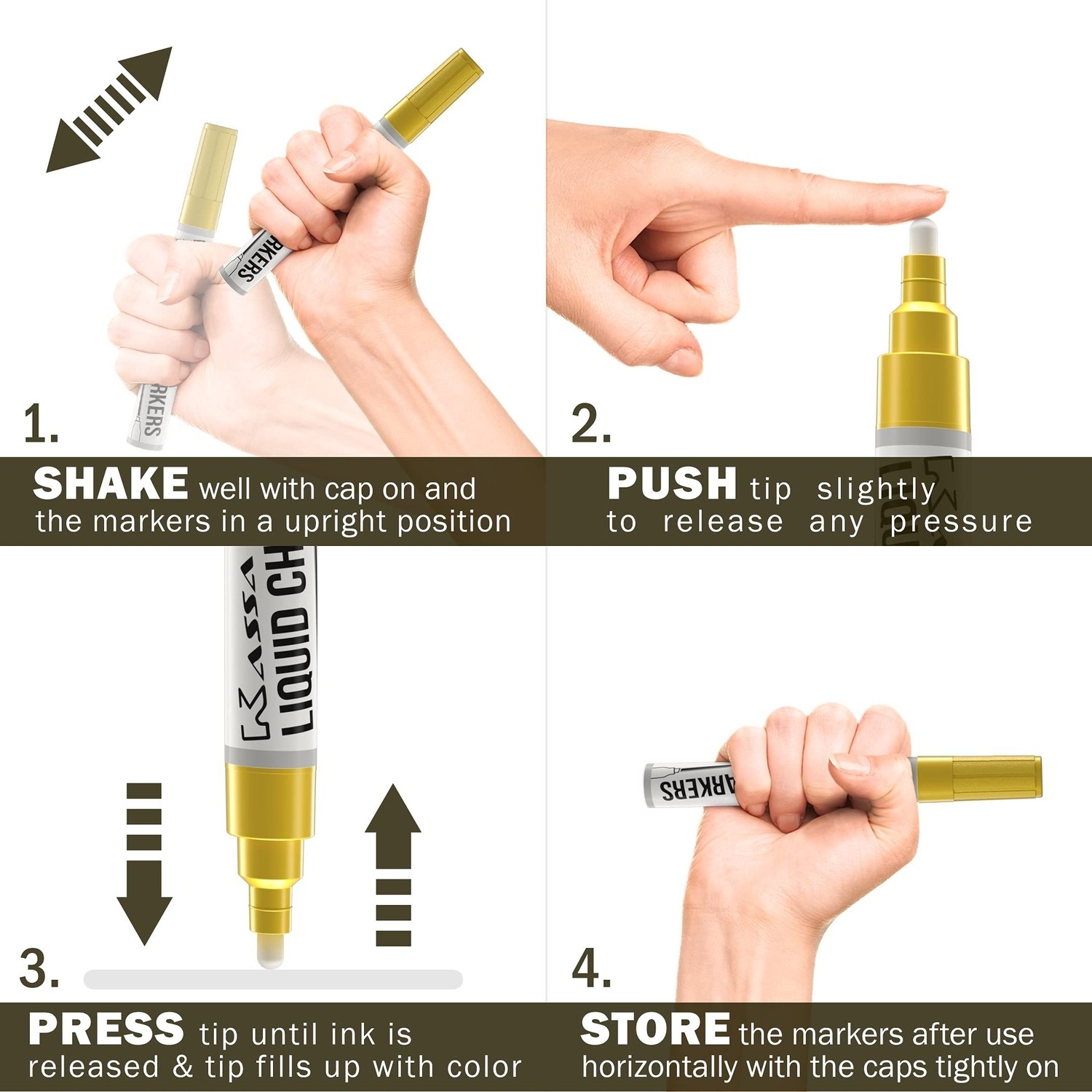 RKERS

RKERS

1.

SHAKE well with cap on and the markers in a upright position

2.

PUSH tip slightly to release any pressure

KASSA LIQUID CH

3.

PRESS tip until ink is released & tip fills up with color

ARKERS

4.

STORE the markers after use horizontally with the caps tightly on