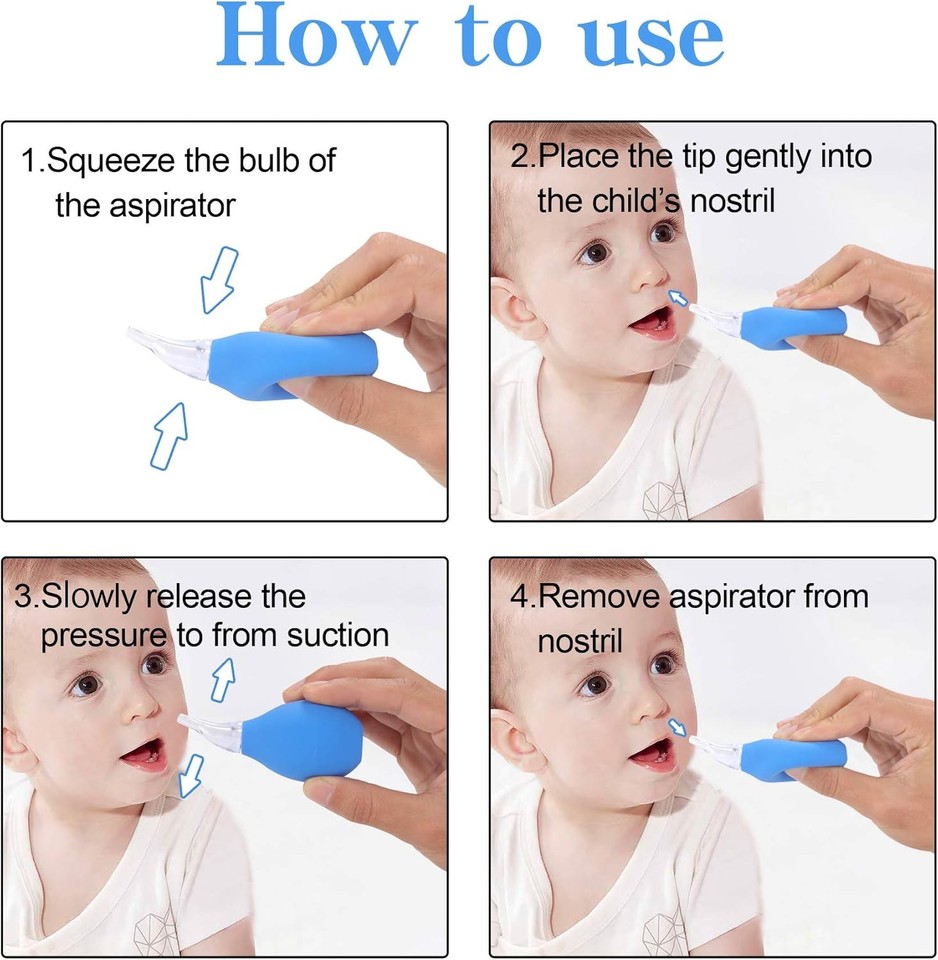 How to use

1.Squeeze the bulb of the aspirator

2.Place the tip gently into the child's nostril

3.Slowly release the pressure to from suction

4.Remove aspirator from nostril