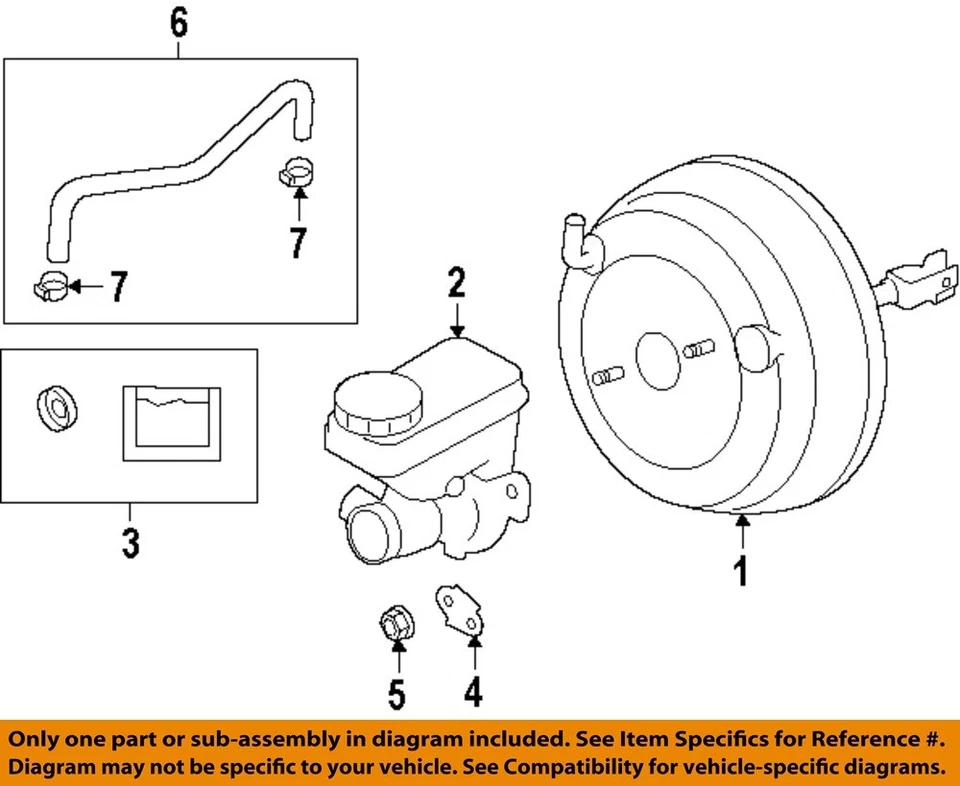 6

7

7

2

3

1

5

4

Only one part or sub-assembly in diagram included. See Item Specifics for Reference #.
Diagram may not be specific to your vehicle. See Compatibility for vehicle-specific diagrams.