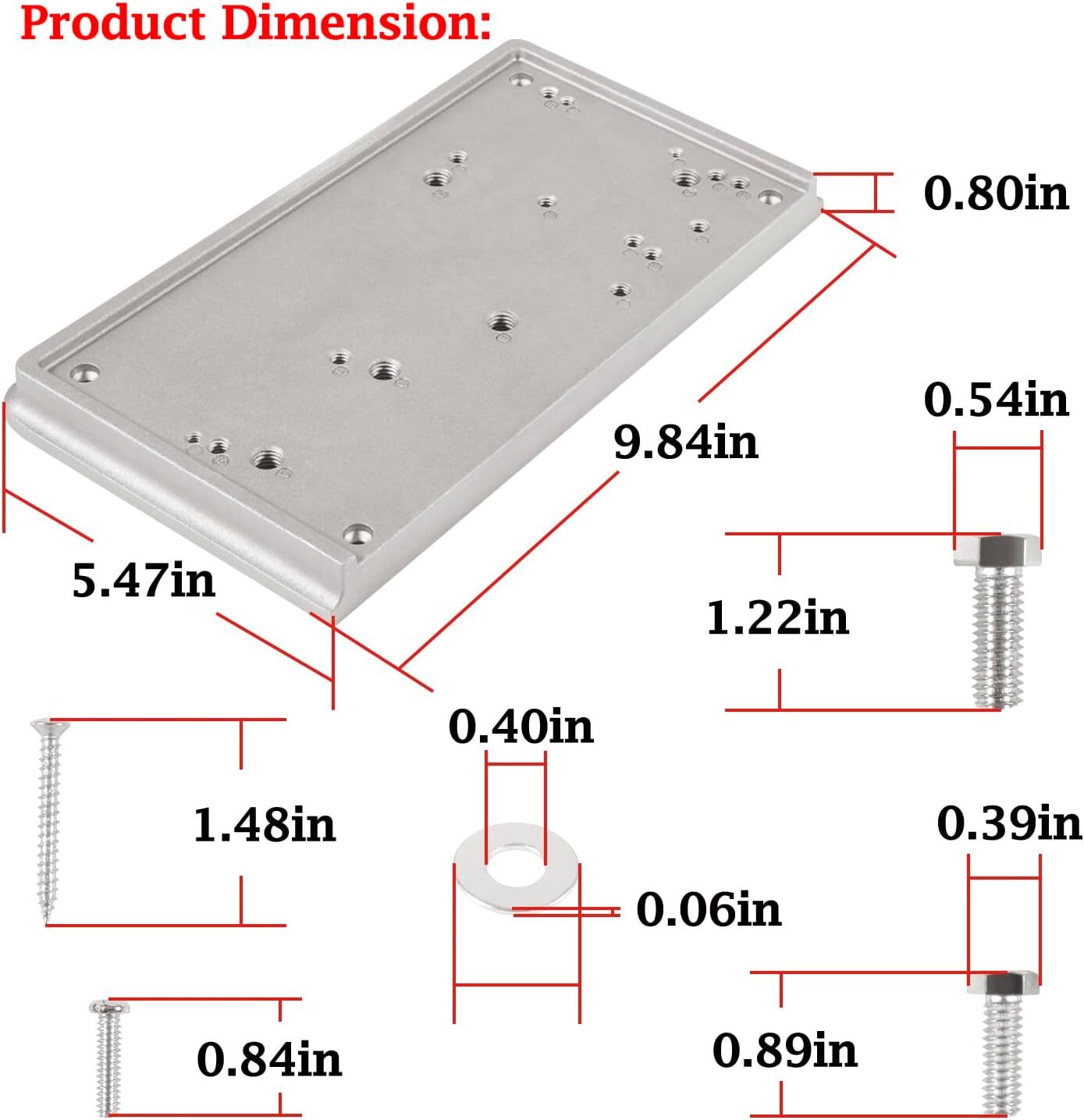 Product Dimension:

0.80in

9.84in

0.54in

5.47in

1.22in

0.40in

1.48in

0.39in

0.06in

0.84in

0.89in