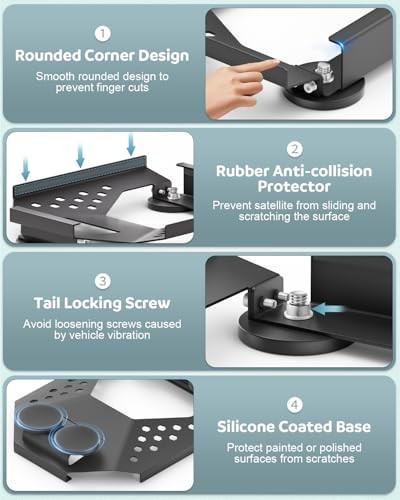 1

Rounded Corner Design

Smooth rounded design to prevent finger cuts

2

Rubber Anti-collision Protector

Prevent satellite from sliding and scratching the surface

3

Tail Locking Screw

Avoid loosening screws caused by vehicle vibration

4

Silicone Coated Base

Protect painted or polished surfaces from scratches