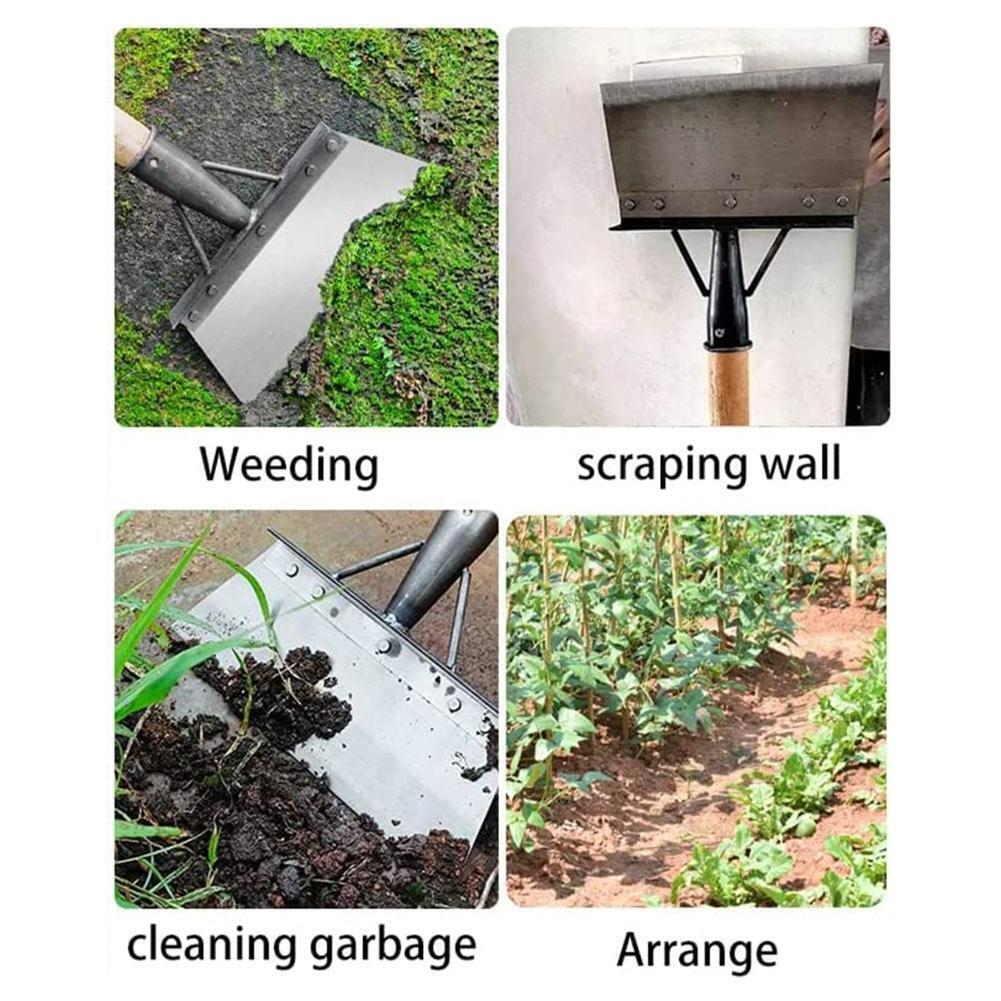 Weeding

scraping wall

cleaning garbage

Arrange