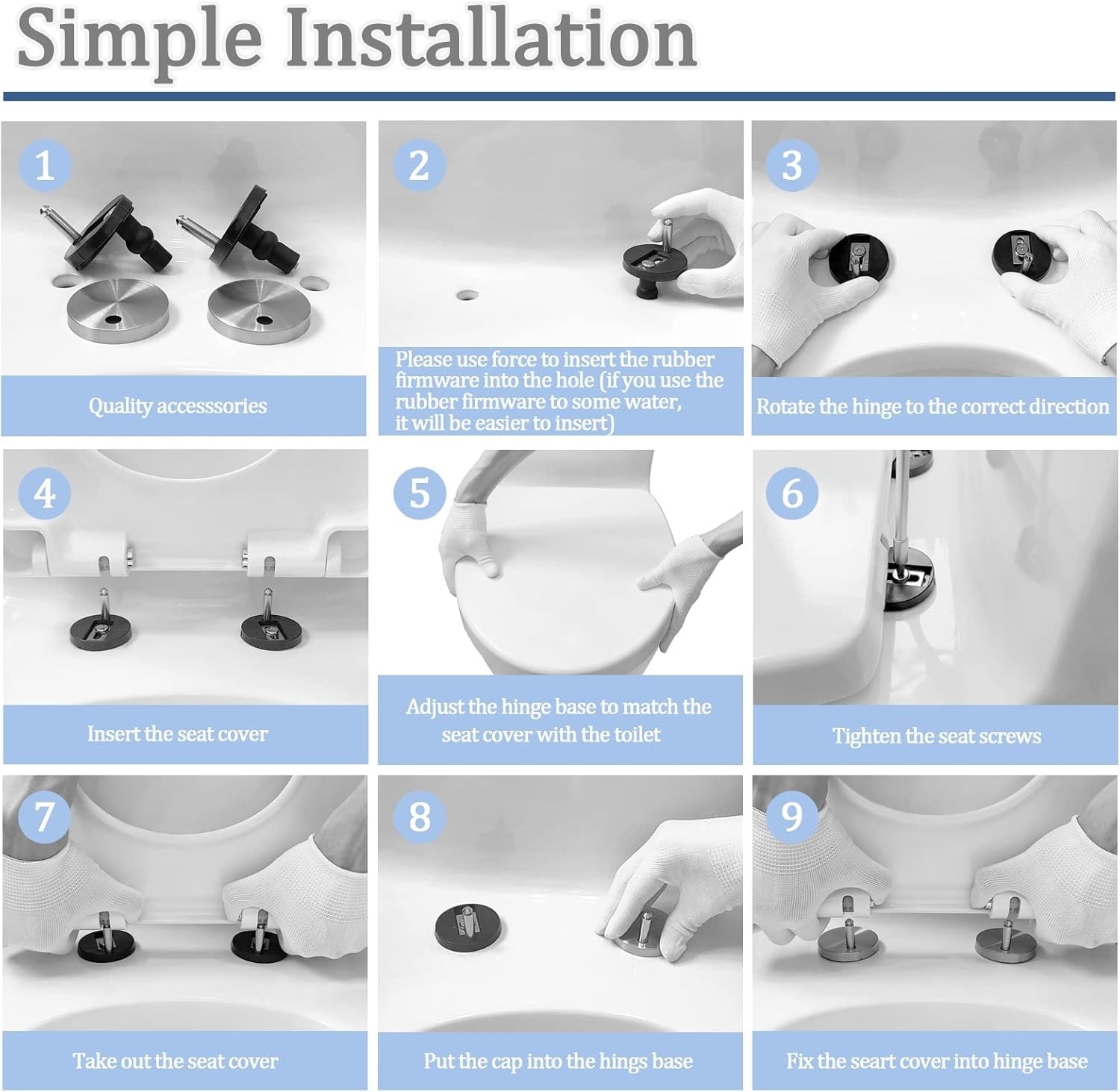 Simple Installation

1

Quality accesssories

2

Please use force to insert the rubber firmware into the hole (if you use the rubber firmware to some water, it will be easier to insert)

3

Rotate the hinge to the correct direction

4

Insert the seat cover

5

Adjust the hinge base to match the seat cover with the toilet

6

Tighten the seat screws

7

Take out the seat cover

8

Put the cap into the hings base

9

Fix the seart cover into hinge base