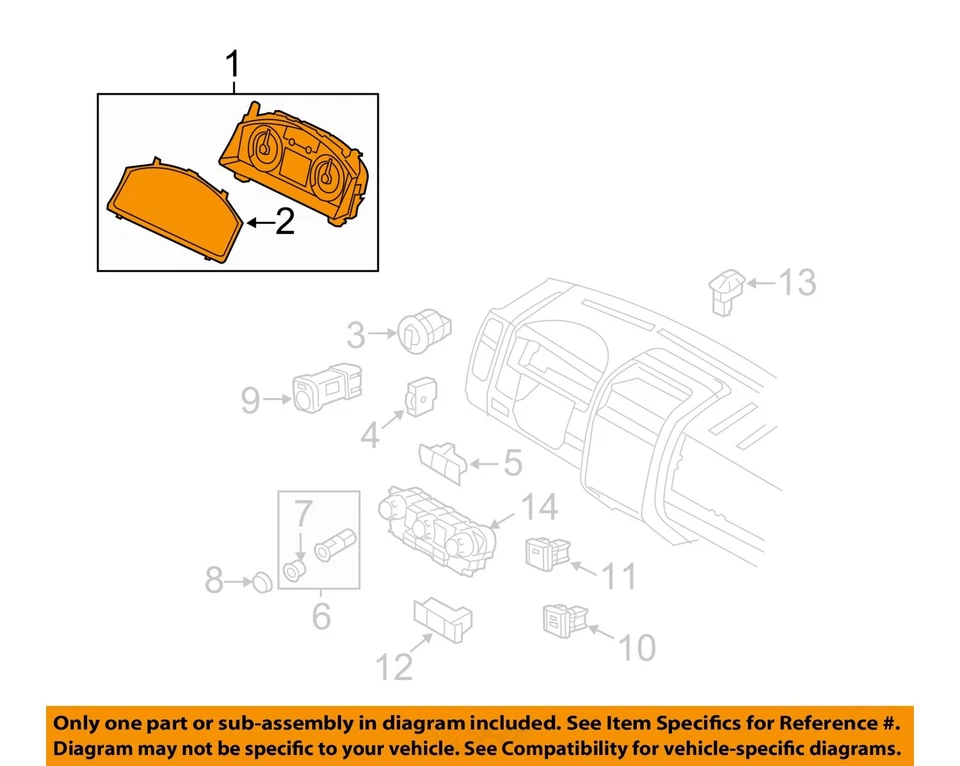 1
2
13
3
9
4
5
7
14
8
6
11
12
10

Only one part or sub-assembly in diagram included. See Item Specifics for Reference #.
Diagram may not be specific to your vehicle. See Compatibility for vehicle-specific diagrams.