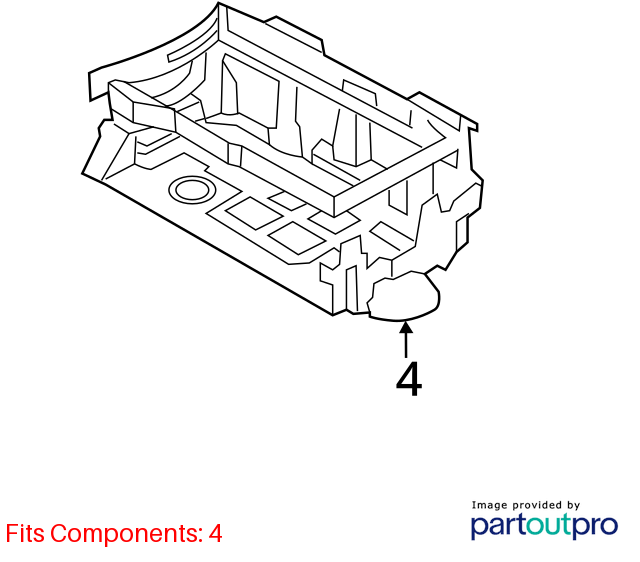 4

Fits Components: 4

Image provided by
partoutpro