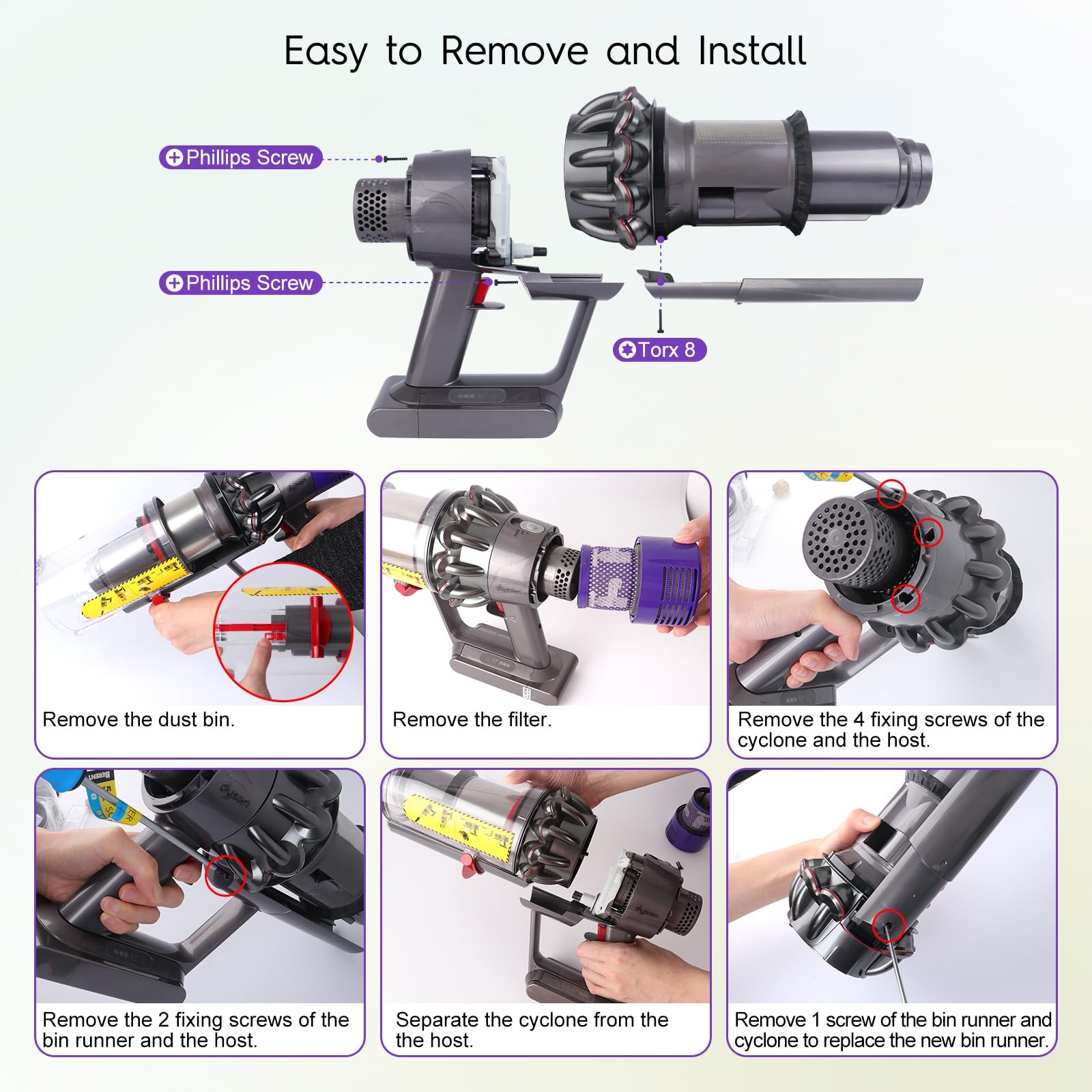 Easy to Remove and Install

Phillips Screw

Phillips Screw

Torx 8

Remove the dust bin.

Remove the filter.

Remove the 4 fixing screws of the cyclone and the host.

Remove the 2 fixing screws of the bin runner and the host.

Separate the cyclone from the the host.

Remove 1 screw of the bin runner and cyclone to replace the new bin runner.