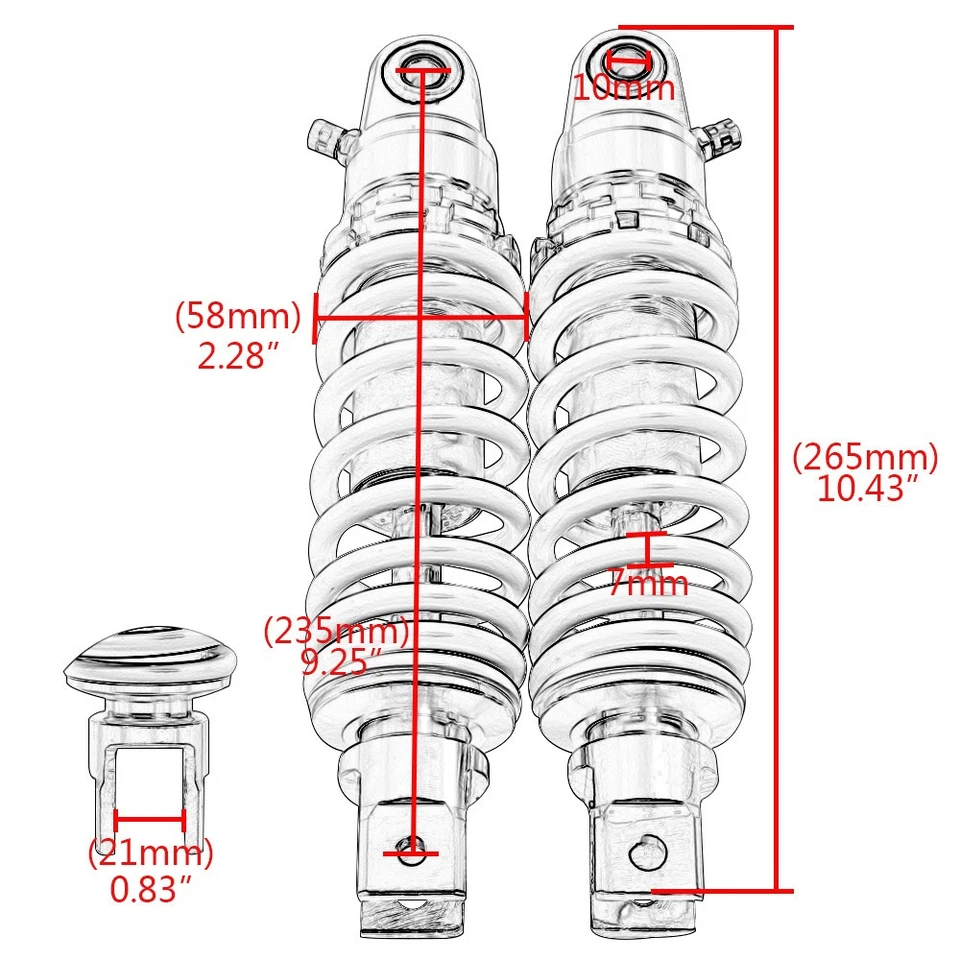 10mm

(58mm)
2.28″

(265mm)
10.43″

7mm

(235mm)
9.25″

(21mm)
0.83″