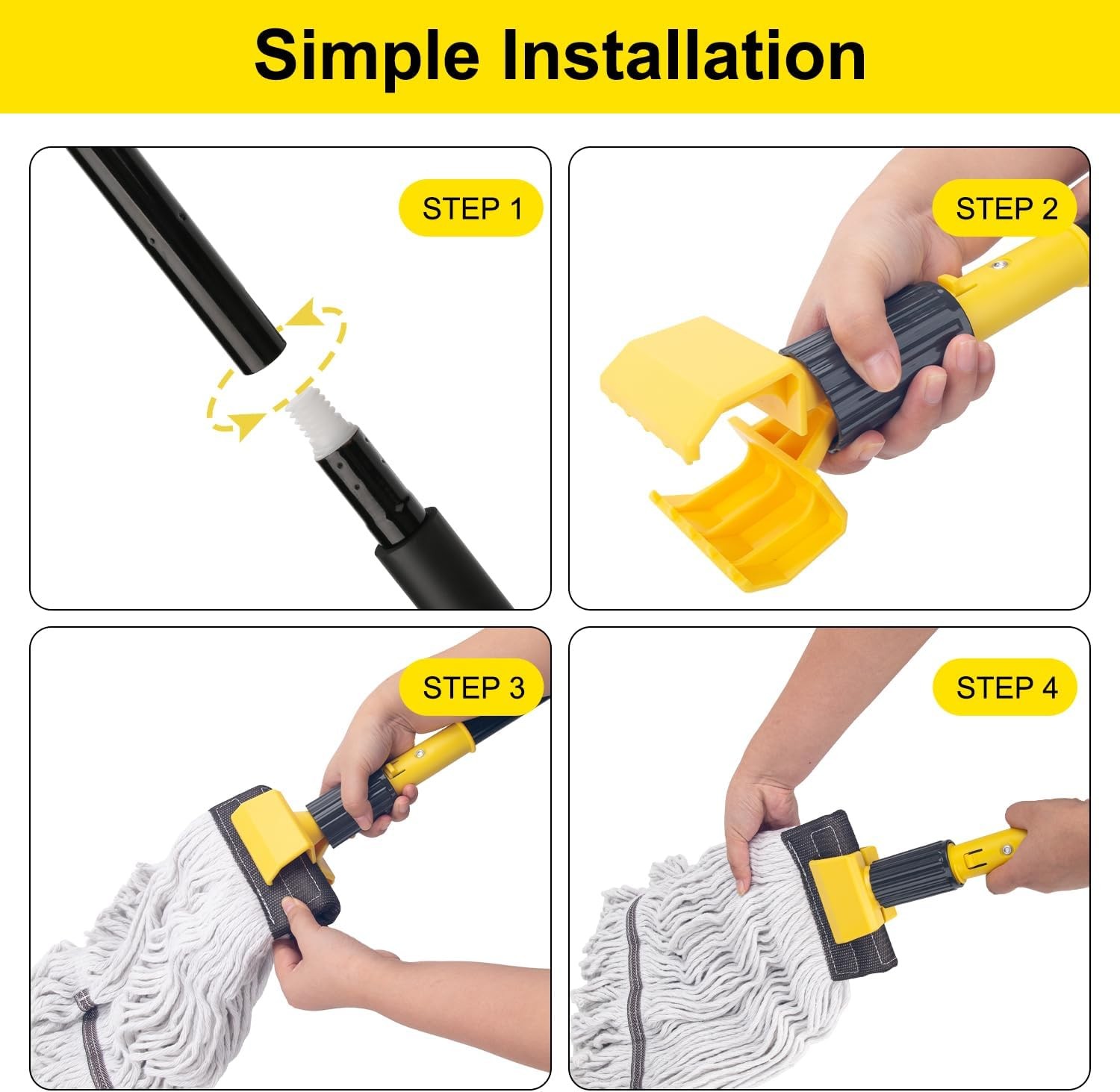 Simple Installation

STEP 1

STEP 2

STEP 3

STEP 4