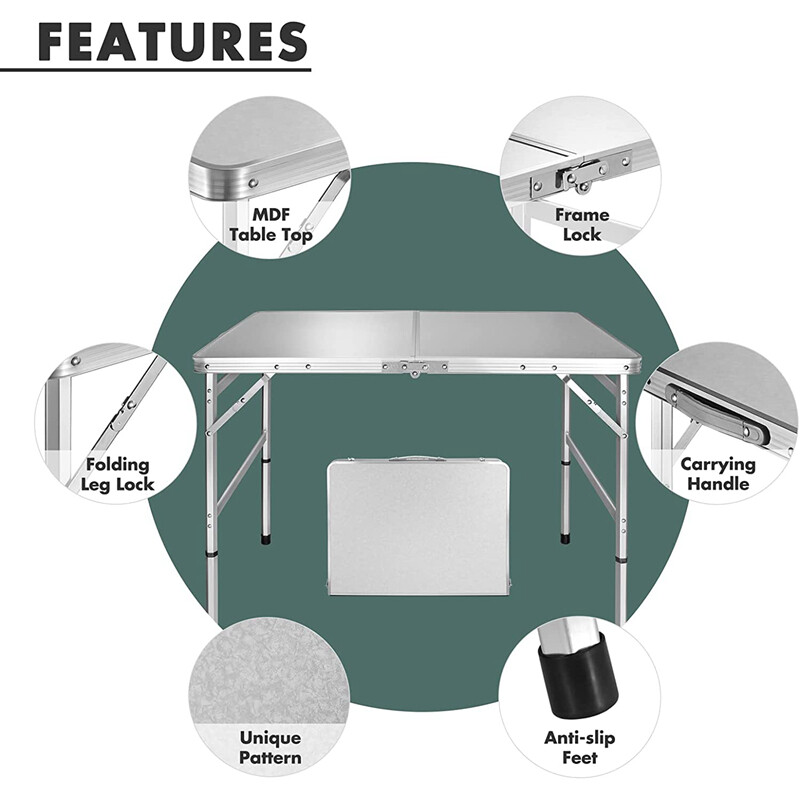 FEATURES

MDF Table Top

Frame Lock

Folding Leg Lock

Carrying Handle

Unique Pattern

Anti-slip Feet