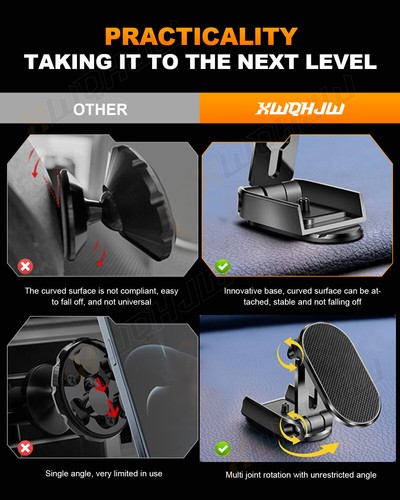 PRACTICALITY
TAKING IT TO THE NEXT LEVEL

OTHER

XWQHJW

The curved surface is not compliant, easy to fall off, and not universal

Innovative base, curved surface can be attached, stable and not falling off

Single angle, very limited in use

Multi joint rotation with unrestricted angle