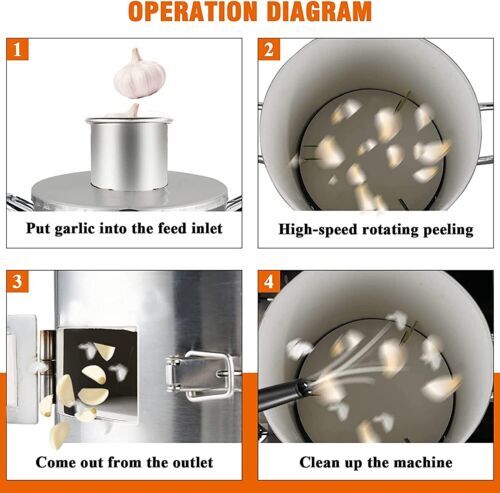 OPERATION DIAGRAM

1

Put garlic into the feed inlet

2

High-speed rotating peeling

3

Come out from the outlet

4

Clean up the machine