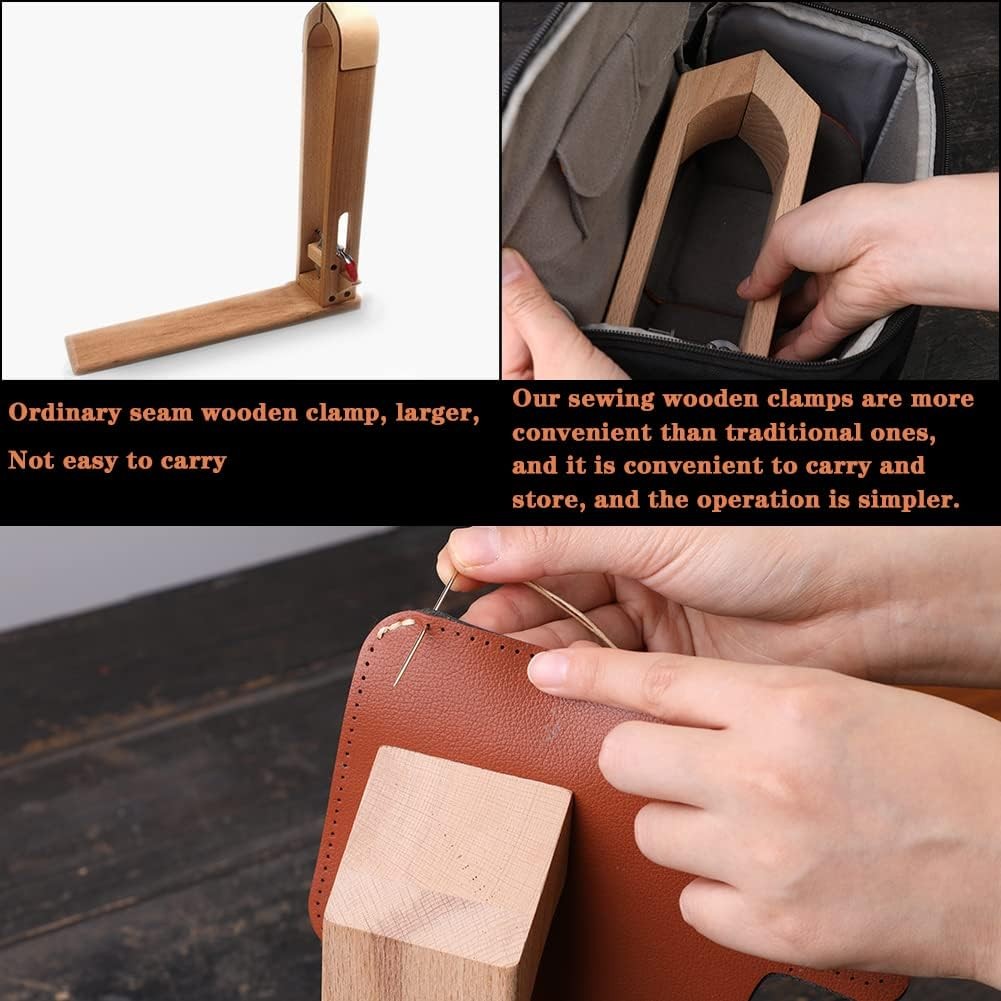 Ordinary seam wooden clamp, larger,
Not easy to carry

Our sewing wooden clamps are more convenient than traditional ones, and it is convenient to carry and store, and the operation is simpler.