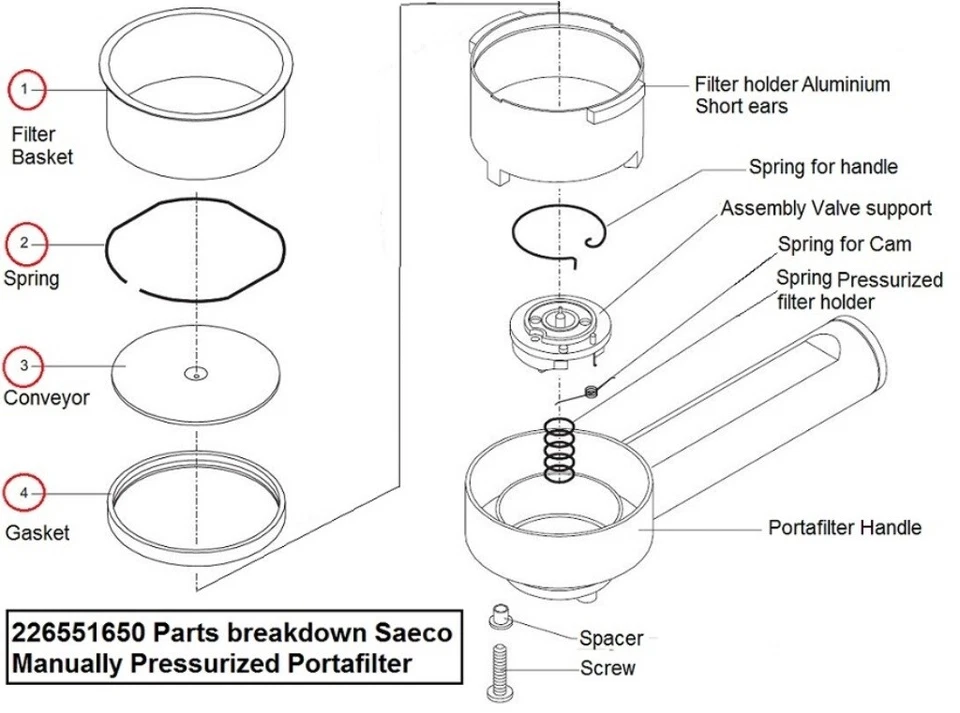 1
Filter Basket

2
Spring

3
Conveyor

4
Gasket

Filter holder Aluminium Short ears

Spring for handle

Assembly Valve support

Spring for Cam

Spring Pressurized filter holder

Portafilter Handle

Spacer

Screw

226551650 Parts breakdown Saeco Manually Pressurized Portafilter