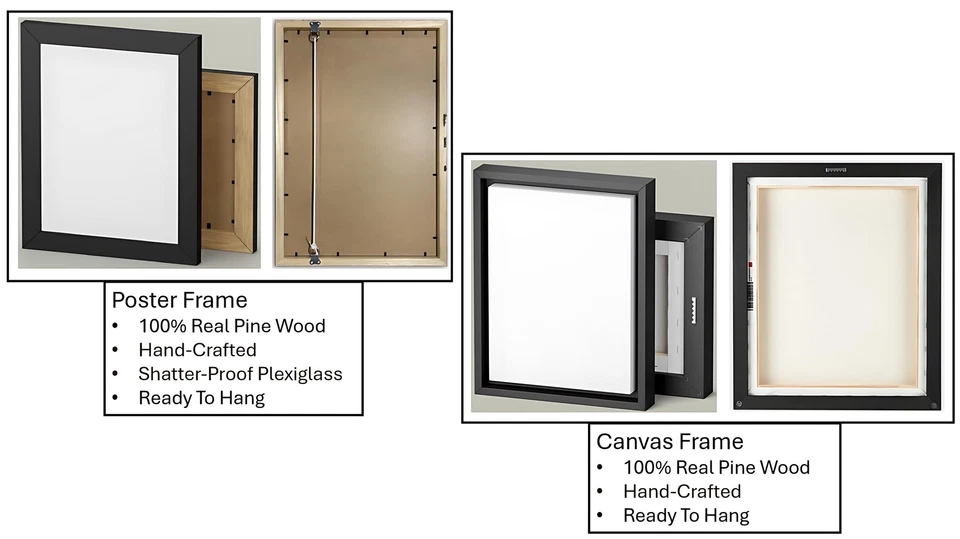 Poster Frame
• 100% Real Pine Wood
• Hand-Crafted
• Shatter-Proof Plexiglass
• Ready To Hang

Canvas Frame
• 100% Real Pine Wood
• Hand-Crafted
• Ready To Hang