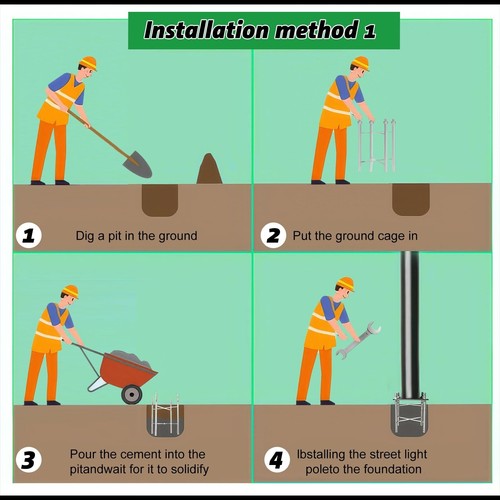 Installation method 1

1 Dig a pit in the ground

2 Put the ground cage in

3 Pour the cement into the pitandwait for it to solidify

4 Ibstalling the street light poleto the foundation