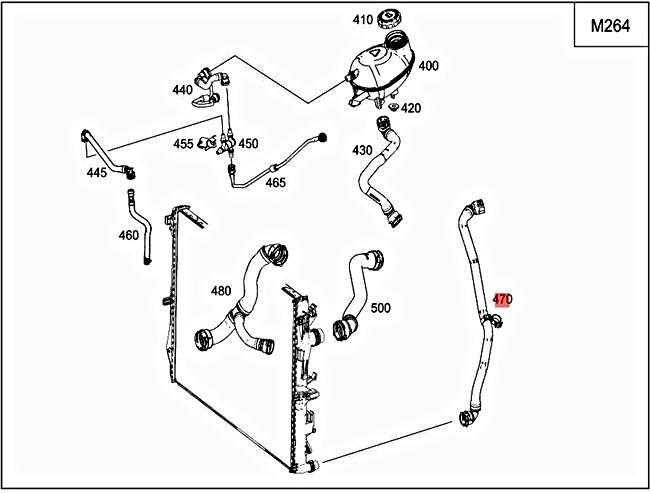 M264

410
400
440
420
455
450
430
445
465
460
480
500
470