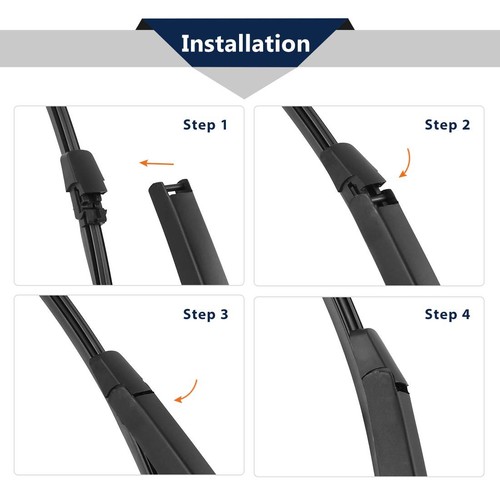 Installation

Step 1

Step 2

Step 3

Step 4