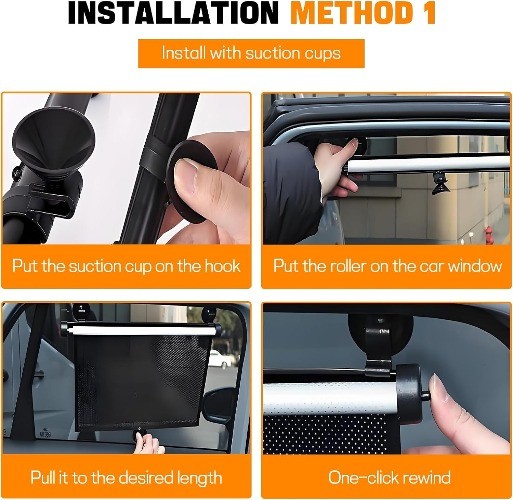 INSTALLATION METHOD 1

Install with suction cups

Put the suction cup on the hook

Put the roller on the car window

Pull it to the desired length

One-click rewind