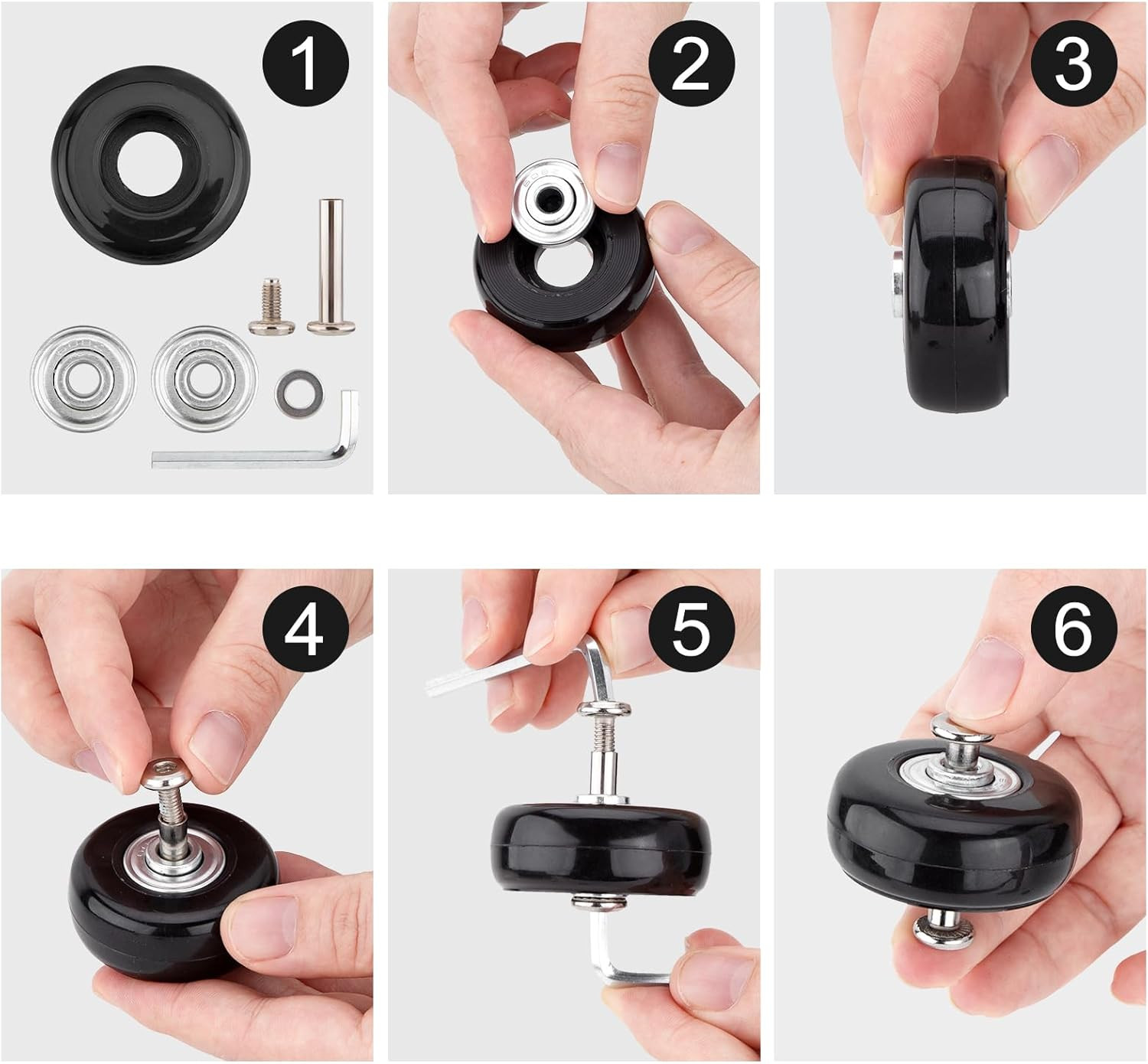 1

2

3

4

5

6