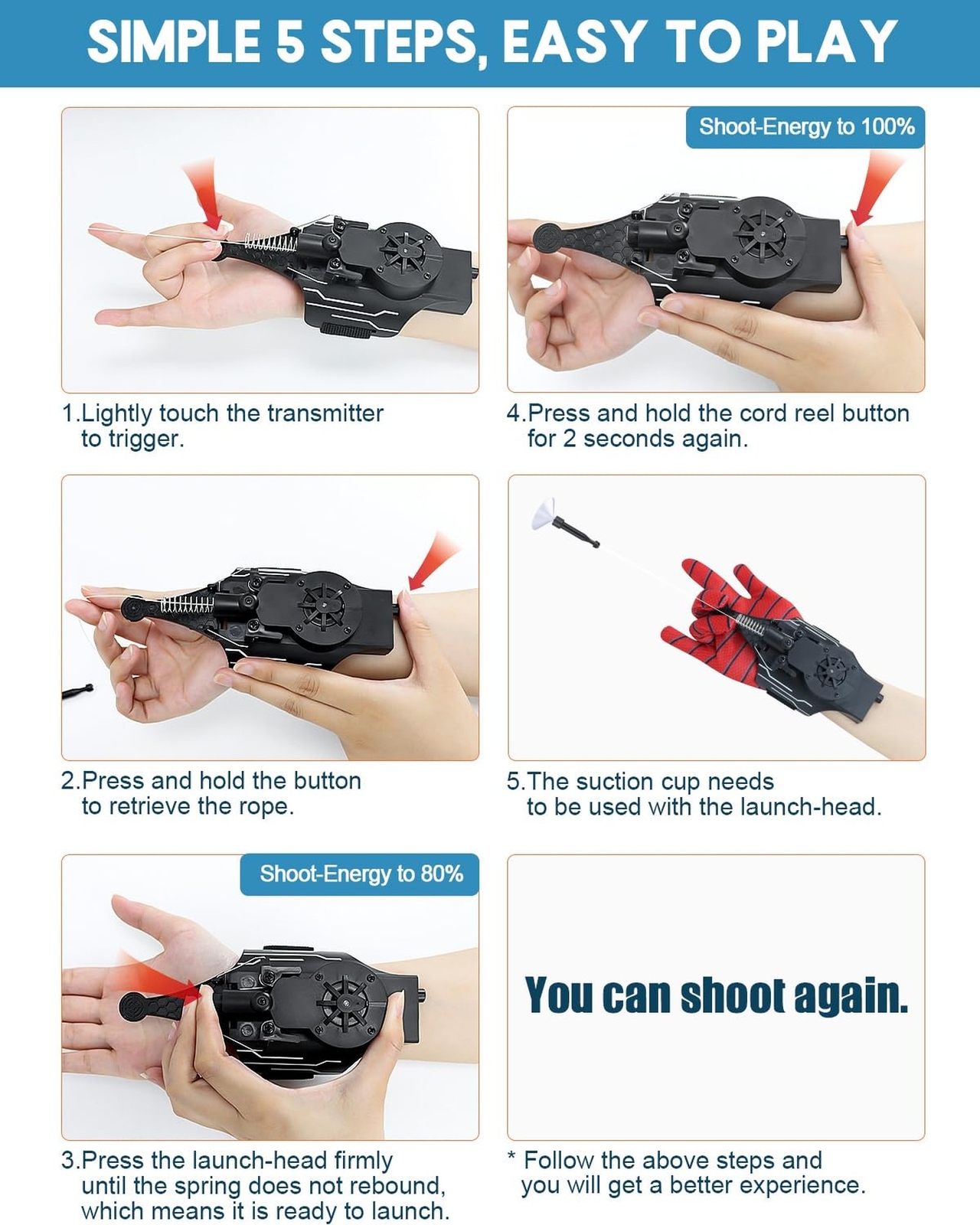 SIMPLE 5 STEPS, EASY TO PLAY

1.Lightly touch the transmitter to trigger.

2.Press and hold the button to retrieve the rope.

Shoot-Energy to 80%

3.Press the launch-head firmly until the spring does not rebound, which means it is ready to launch.

Shoot-Energy to 100%

4.Press and hold the cord reel button for 2 seconds again.

5.The suction cup needs to be used with the launch-head.

You can shoot again.

* Follow the above steps and you will get a better experience.