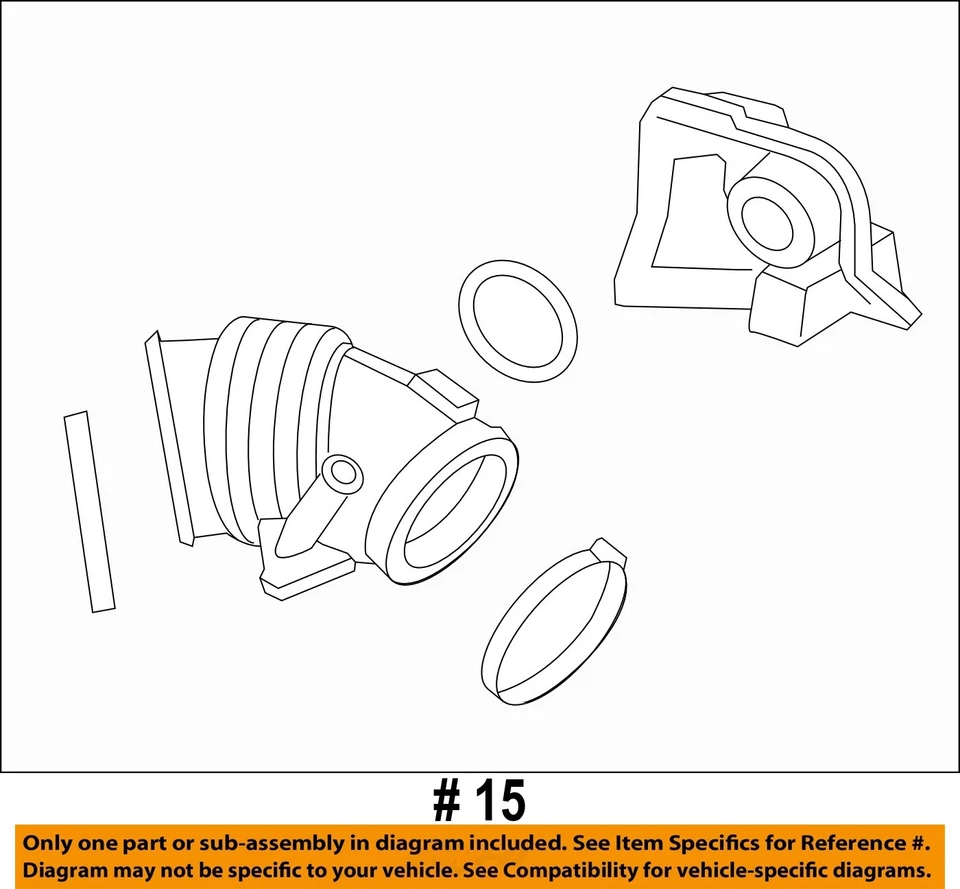 # 15

Only one part or sub-assembly in diagram included. See Item Specifics for Reference #. Diagram may not be specific to your vehicle. See Compatibility for vehicle-specific diagrams.