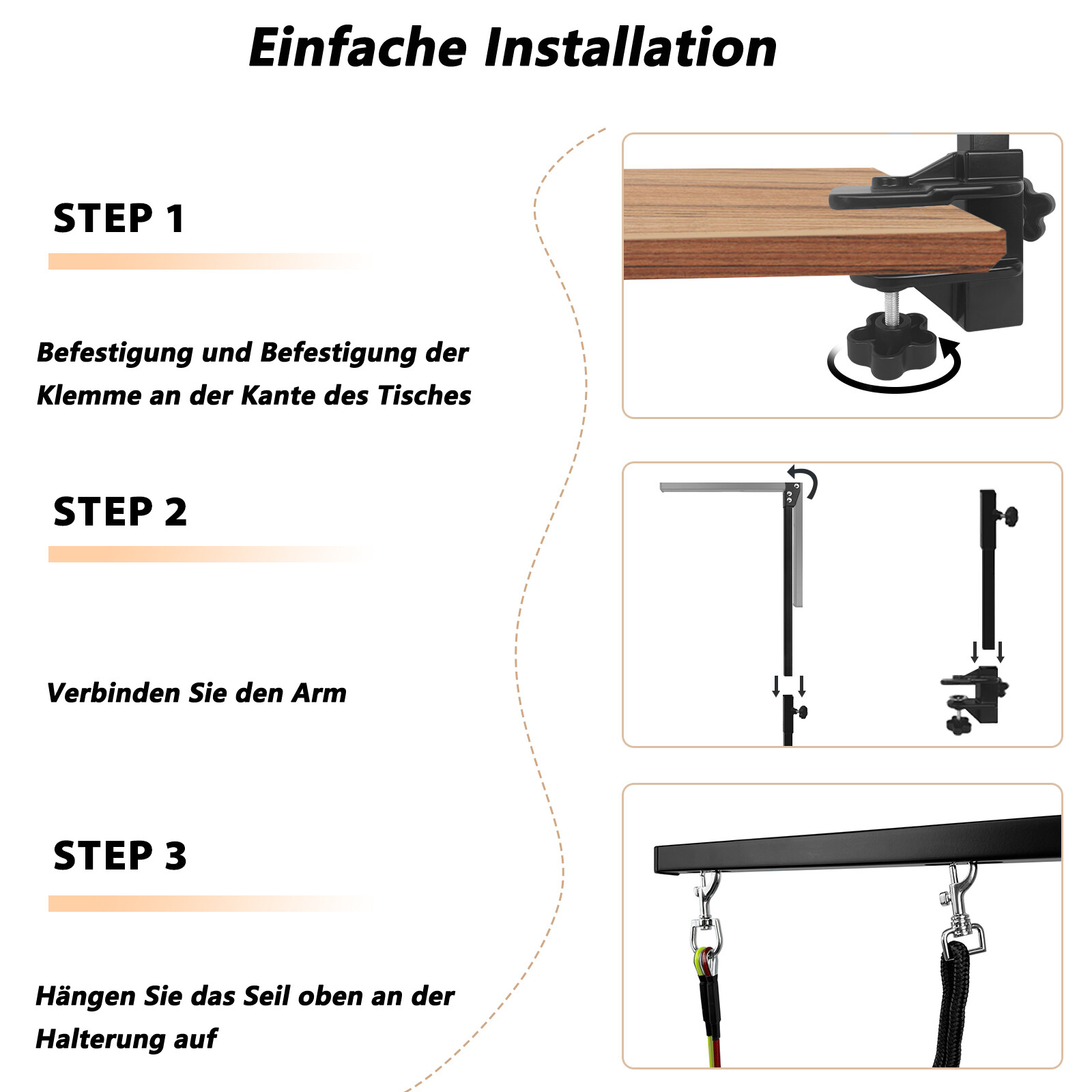 Einfache Installation

STEP 1

Befestigung und Befestigung der Klemme an der Kante des Tisches

STEP 2

Verbinden Sie den Arm

STEP 3

Hängen Sie das Seil oben an der Halterung auf