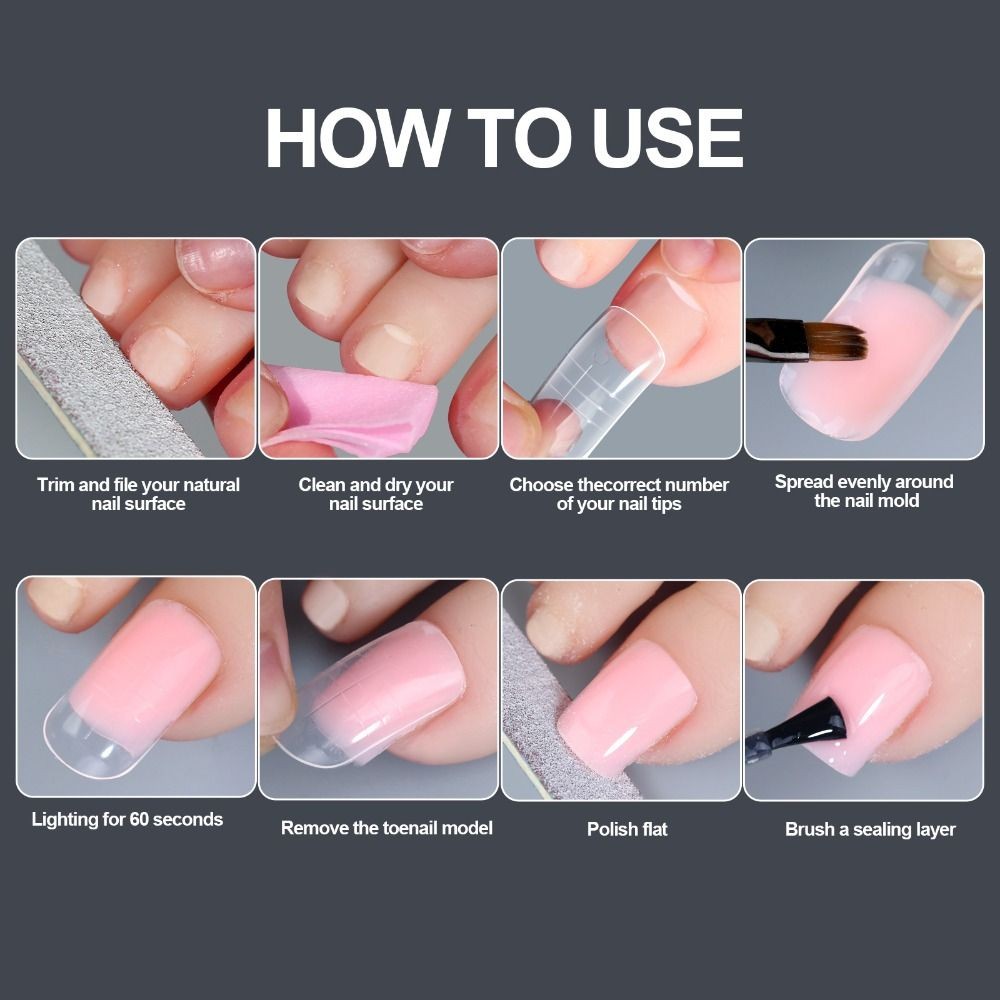 HOW TO USE

Trim and file your natural nail surface

Clean and dry your nail surface

Choose thecorrect number of your nail tips

Spread evenly around the nail mold

Lighting for 60 seconds

Remove the toenail model

Polish flat

Brush a sealing layer