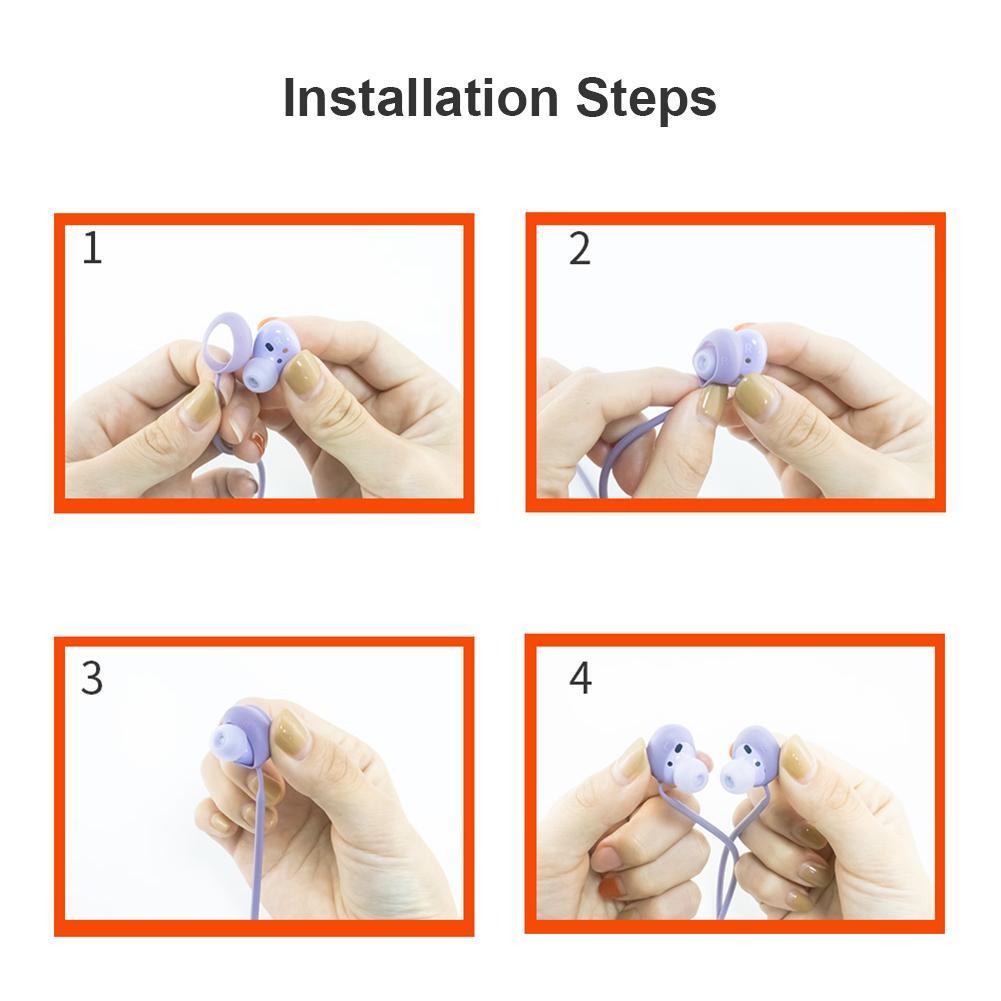 Installation Steps

1

2

3

4