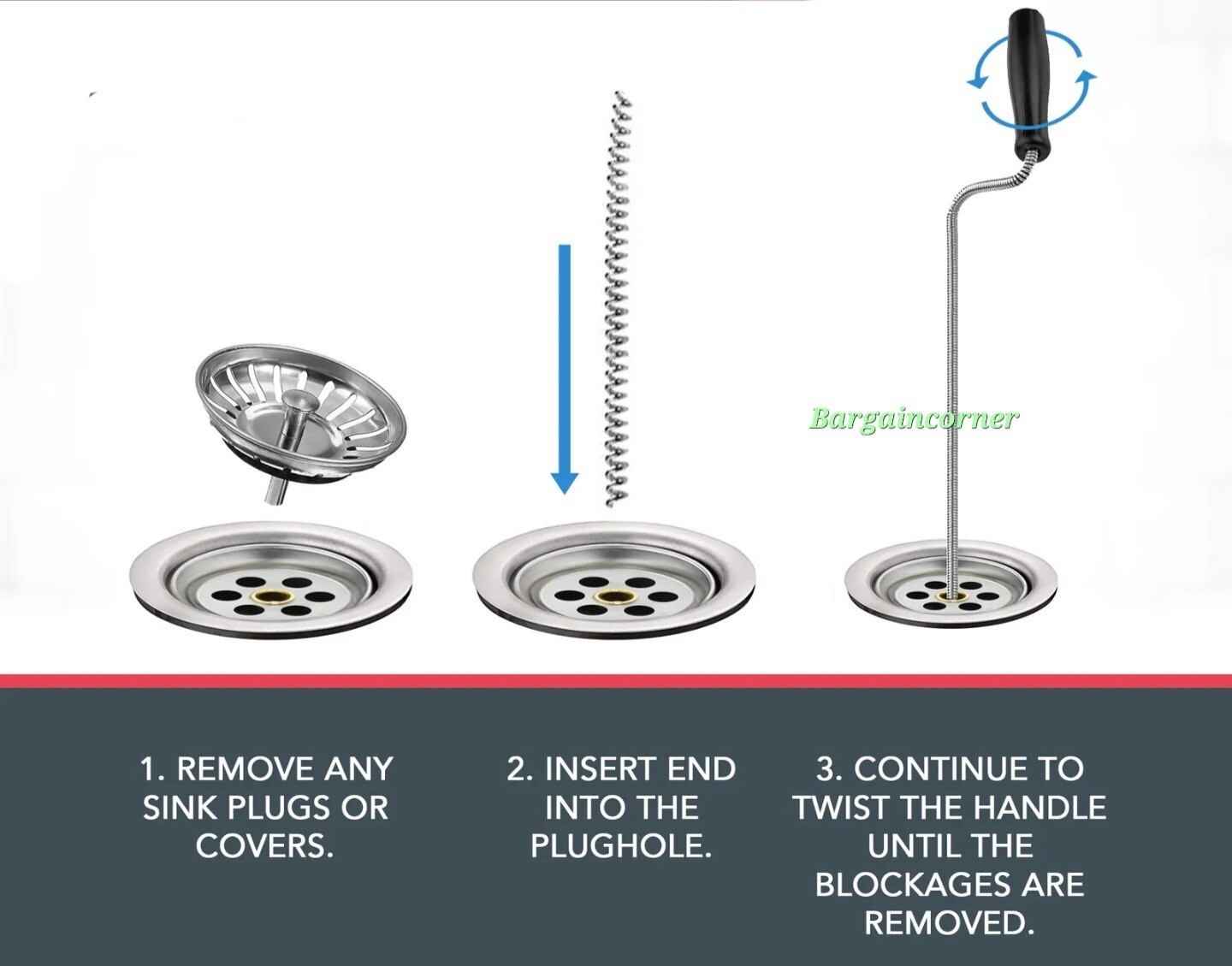 Bargaincorner

1. REMOVE ANY SINK PLUGS OR COVERS.

2. INSERT END INTO THE PLUGHOLE.

3. CONTINUE TO TWIST THE HANDLE UNTIL THE BLOCKAGES ARE REMOVED.