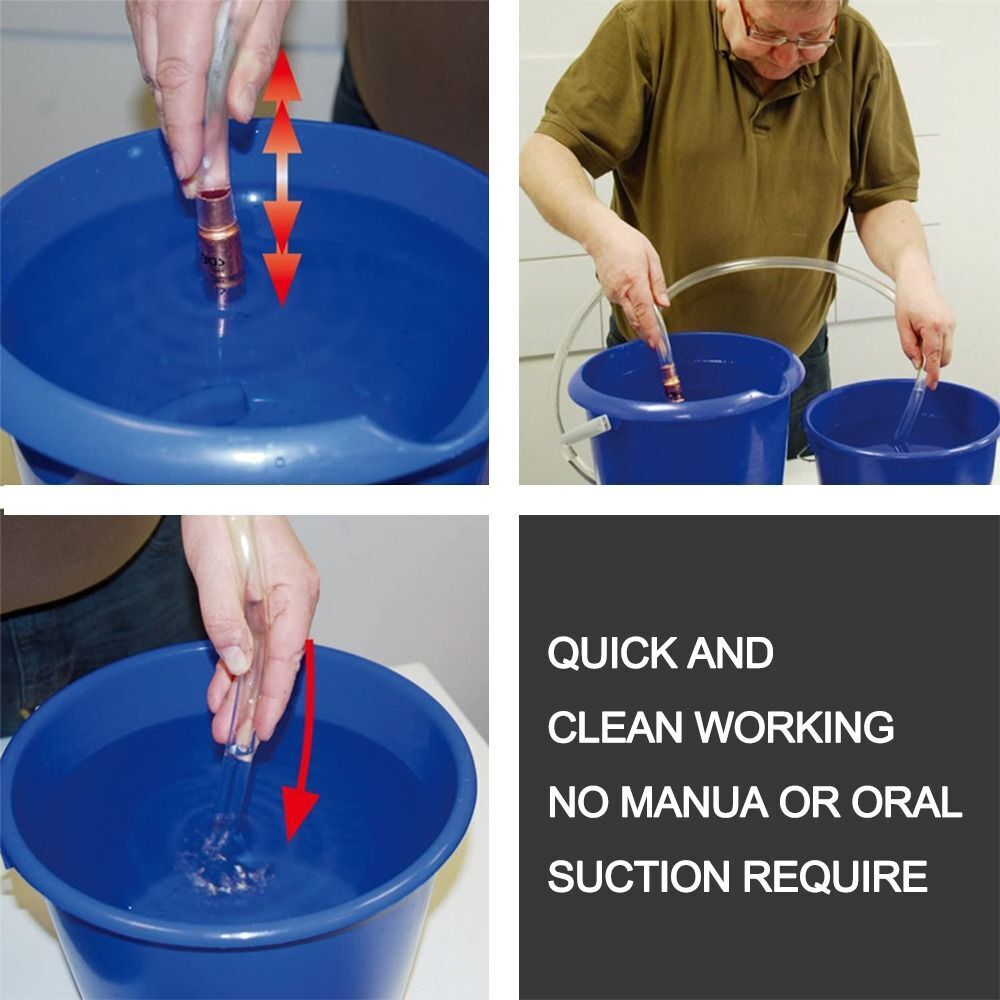 QUICK AND
CLEAN WORKING
NO MANUA OR ORAL
SUCTION REQUIRE