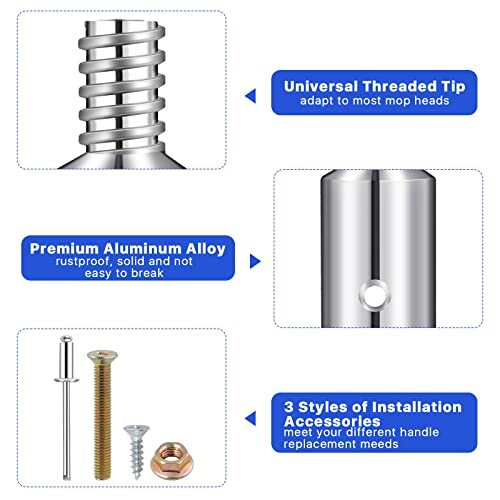 Universal Threaded Tip
adapt to most mop heads

Premium Aluminum Alloy
rustproof, solid and not easy to break

3 Styles of Installation Accessories
meet your different handle replacement meeds