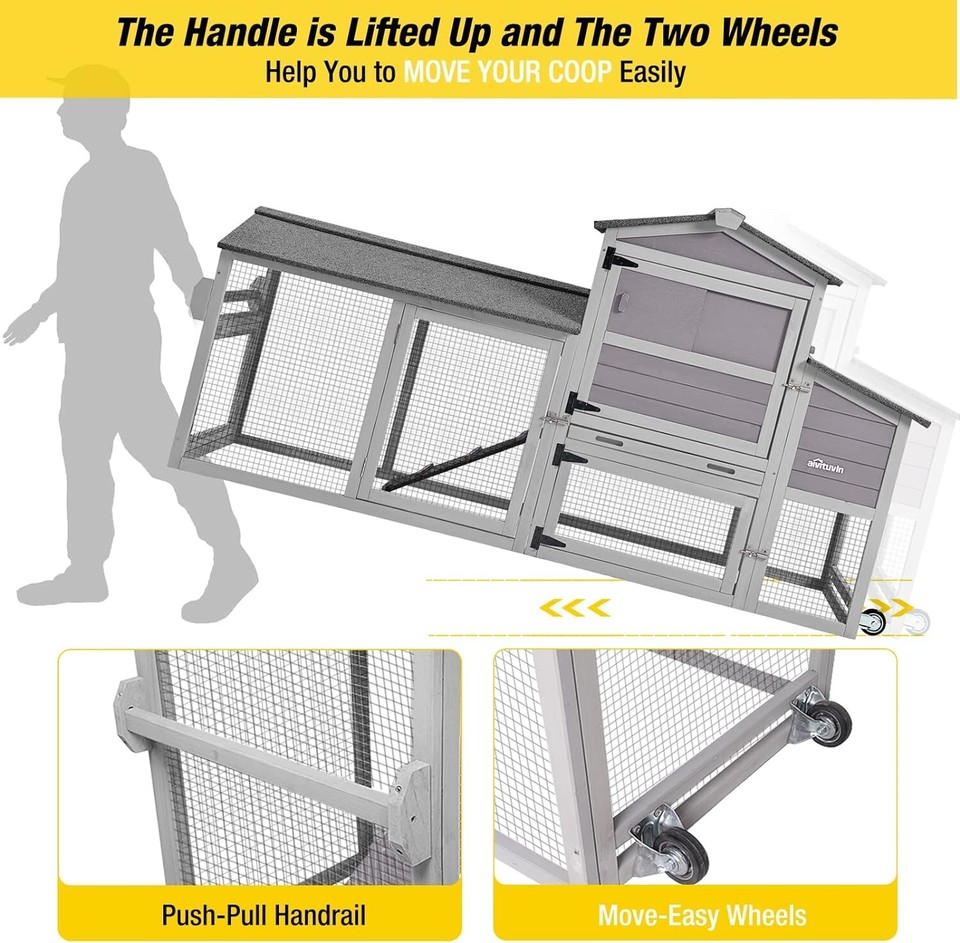 The Handle is Lifted Up and The Two Wheels
Help You to MOVE YOUR COOP Easily

aivituvin

Push-Pull Handrail

Move-Easy Wheels