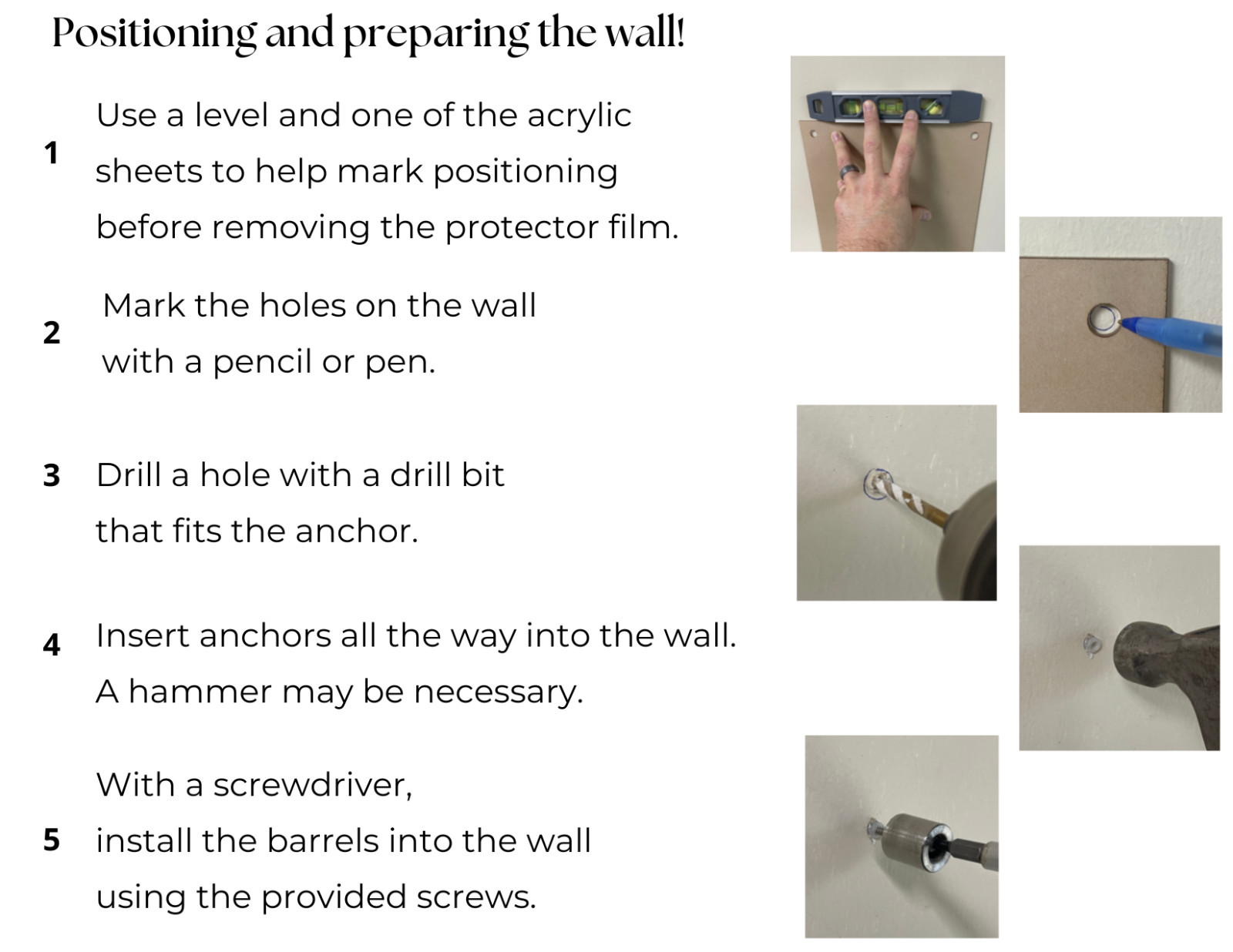 Positioning and preparing the wall!

1 Use a level and one of the acrylic sheets to help mark positioning before removing the protector film.

2 Mark the holes on the wall with a pencil or pen.

3 Drill a hole with a drill bit that fits the anchor.

4 Insert anchors all the way into the wall. A hammer may be necessary.

5 With a screwdriver, install the barrels into the wall using the provided screws.