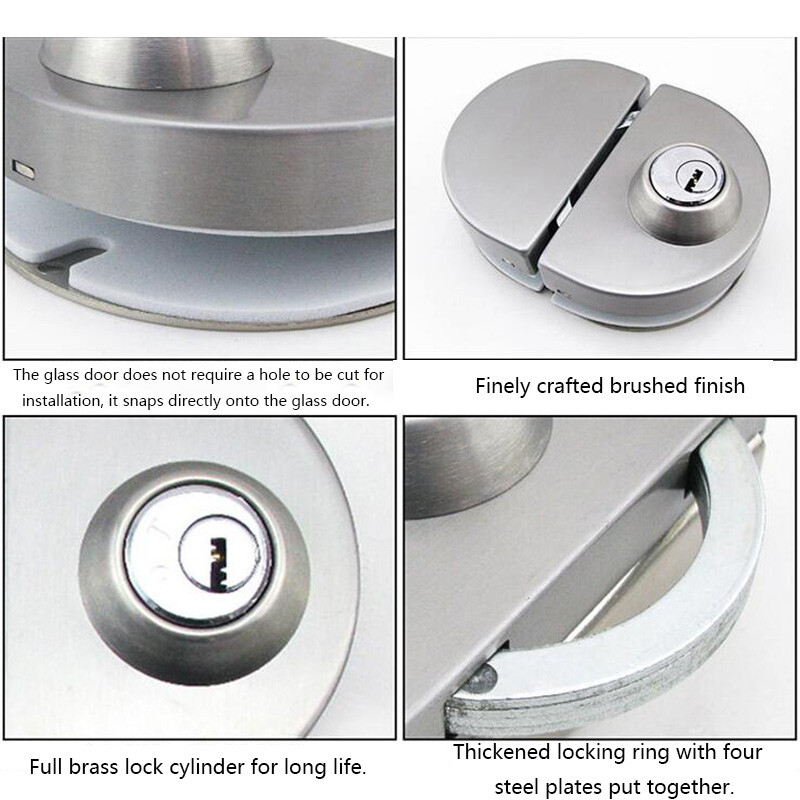 The glass door does not require a hole to be cut for installation, it snaps directly onto the glass door.

Finely crafted brushed finish

Full brass lock cylinder for long life.

Thickened locking ring with four steel plates put together.