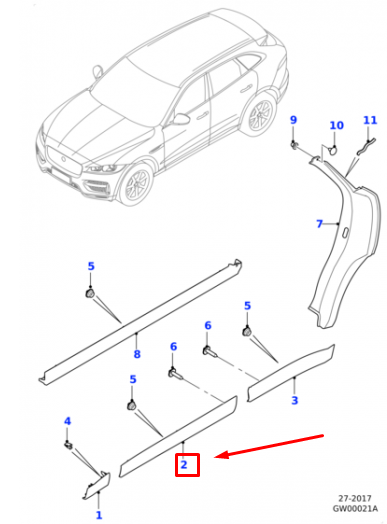 9
10
11
7
5
8
5
6
6
5
3
4
2
1
27-2017
GW00021A