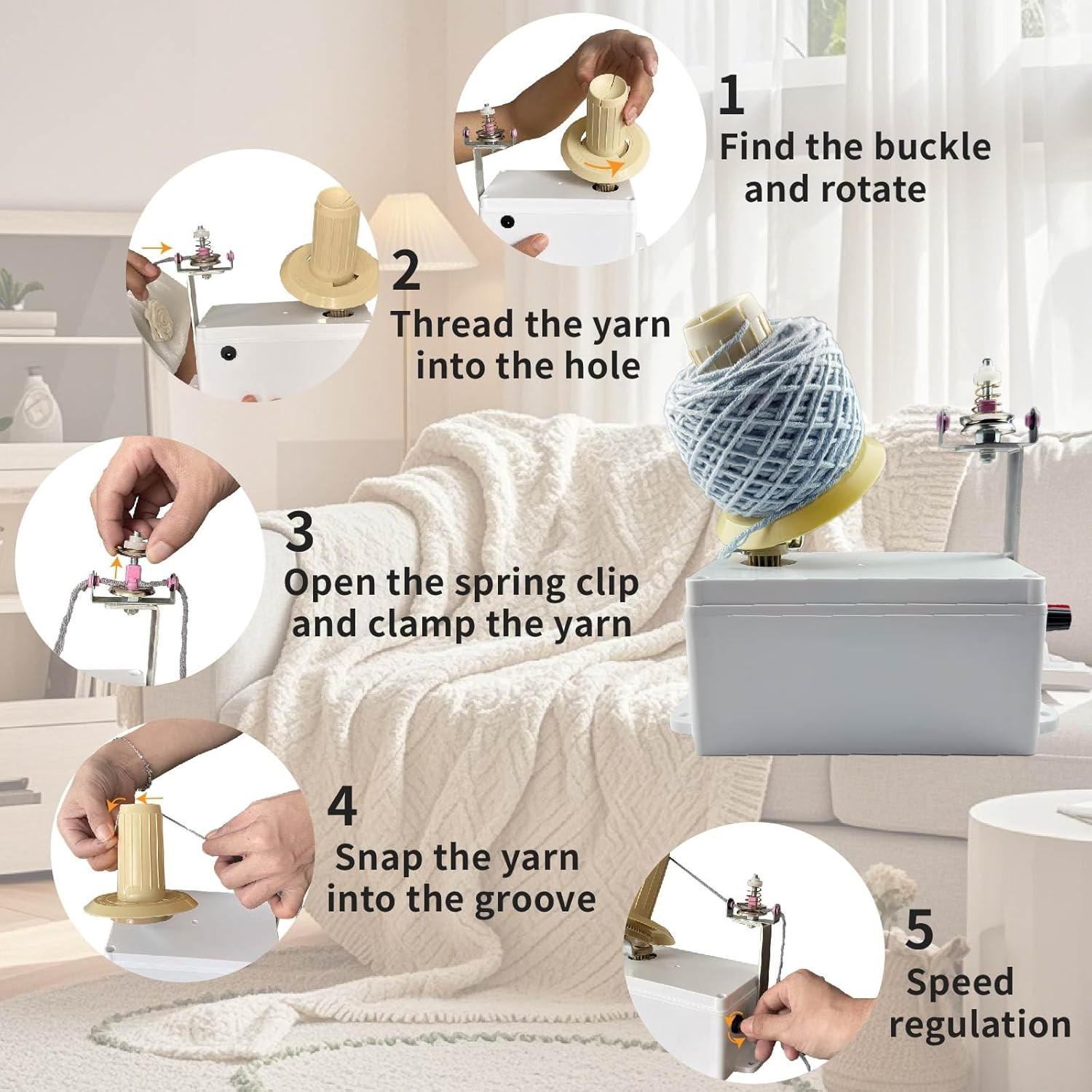 1
Find the buckle and rotate

2
Thread the yarn into the hole

3
Open the spring clip and clamp the yarn

4
Snap the yarn into the groove

5
Speed regulation