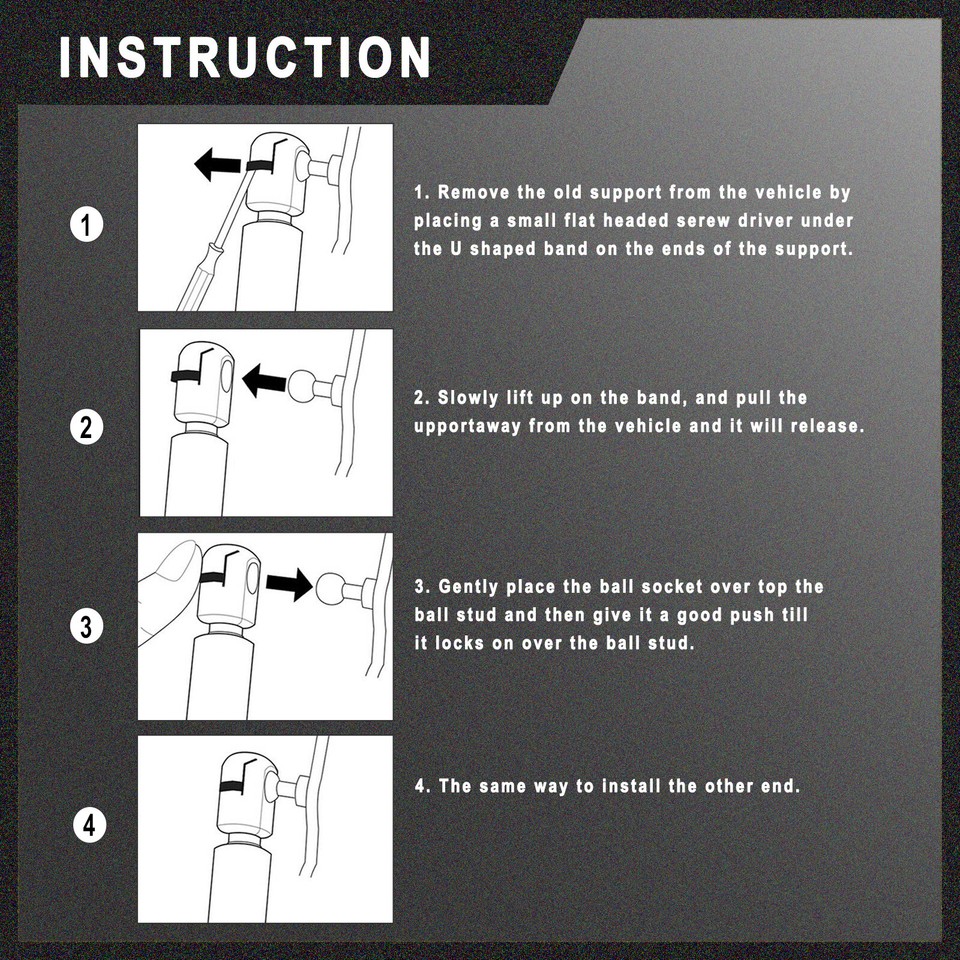 INSTRUCTION

1

1. Remove the old support from the vehicle by placing a small flat headed serew driver under the U shaped band on the ends of the support.

2

2. Slowly lift up on the band, and pull the upportaway from the vehicle and it will release.

3

3. Gently place the ball socket over top the ball stud and then give it a good push till it locks on over the ball stud.

4

4. The same way to install the other end.