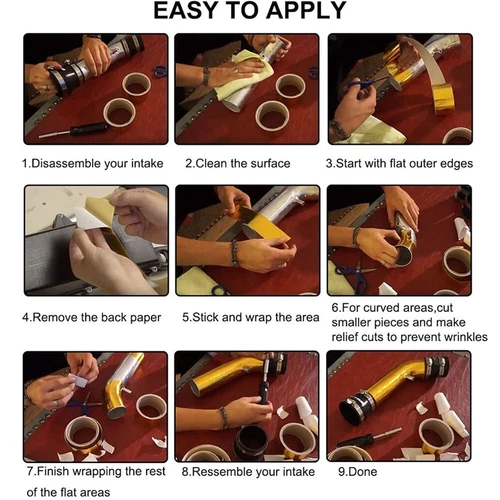 EASY TO APPLY

1.Disassemble your intake

2.Clean the surface

3.Start with flat outer edges

4.Remove the back paper

5.Stick and wrap the area

6.For curved areas,cut smaller pieces and make relief cuts to prevent wrinkles

7.Finish wrapping the rest of the flat areas

8.Ressemble your intake

9.Done